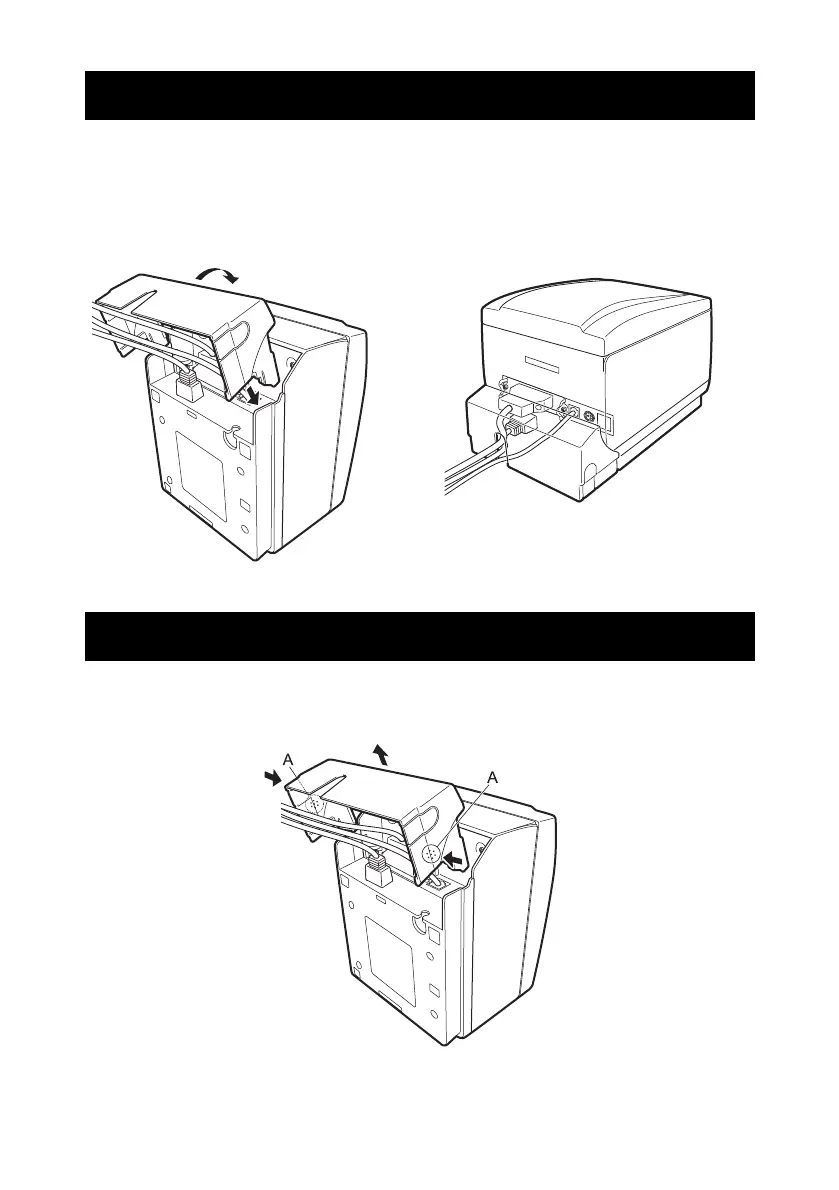 A

A