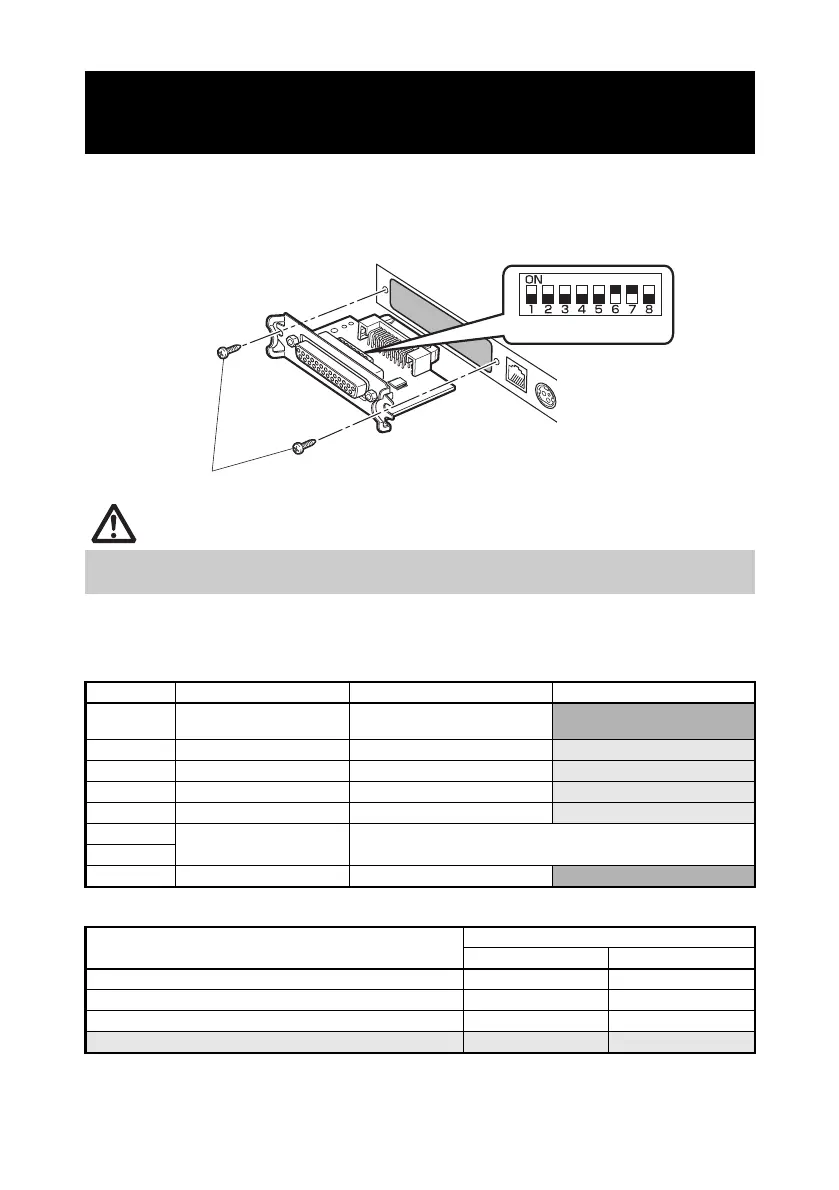 ON
1 2 3 4 5 6 7 8