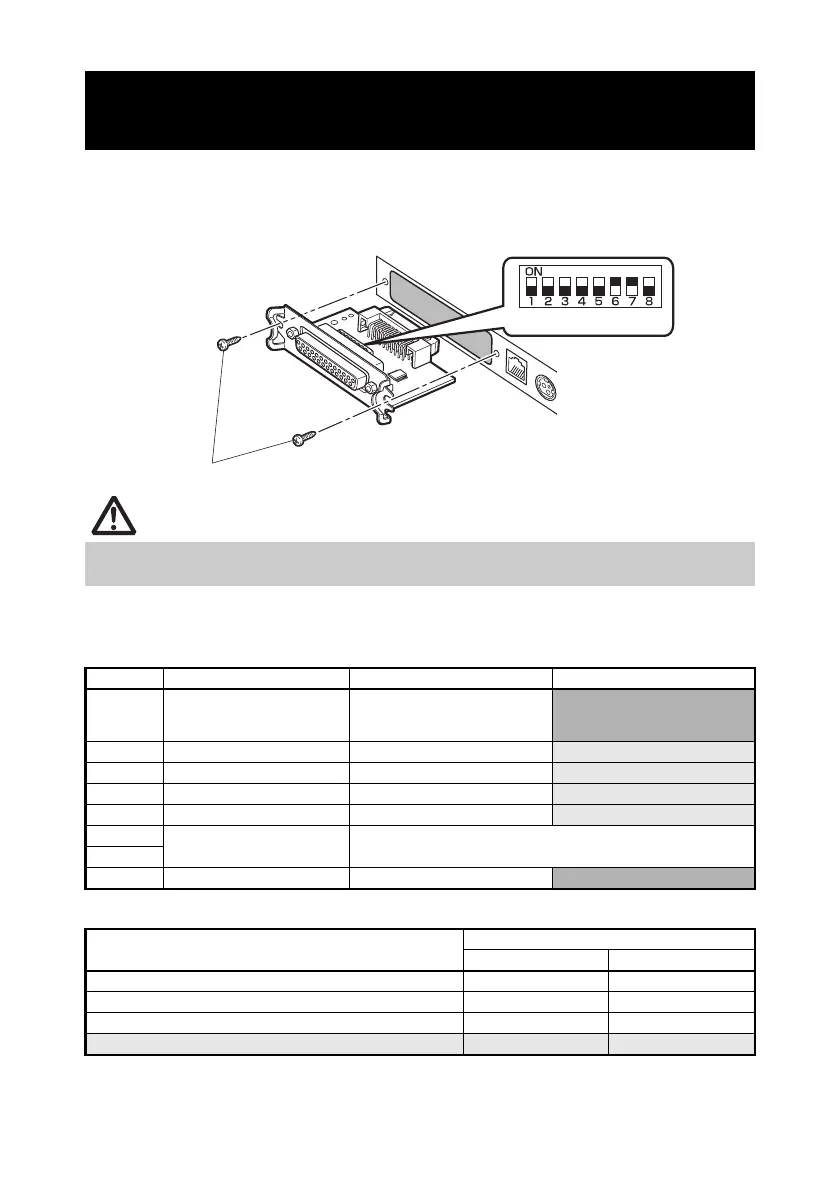 ON

1 2 3 4 5 6 7 8