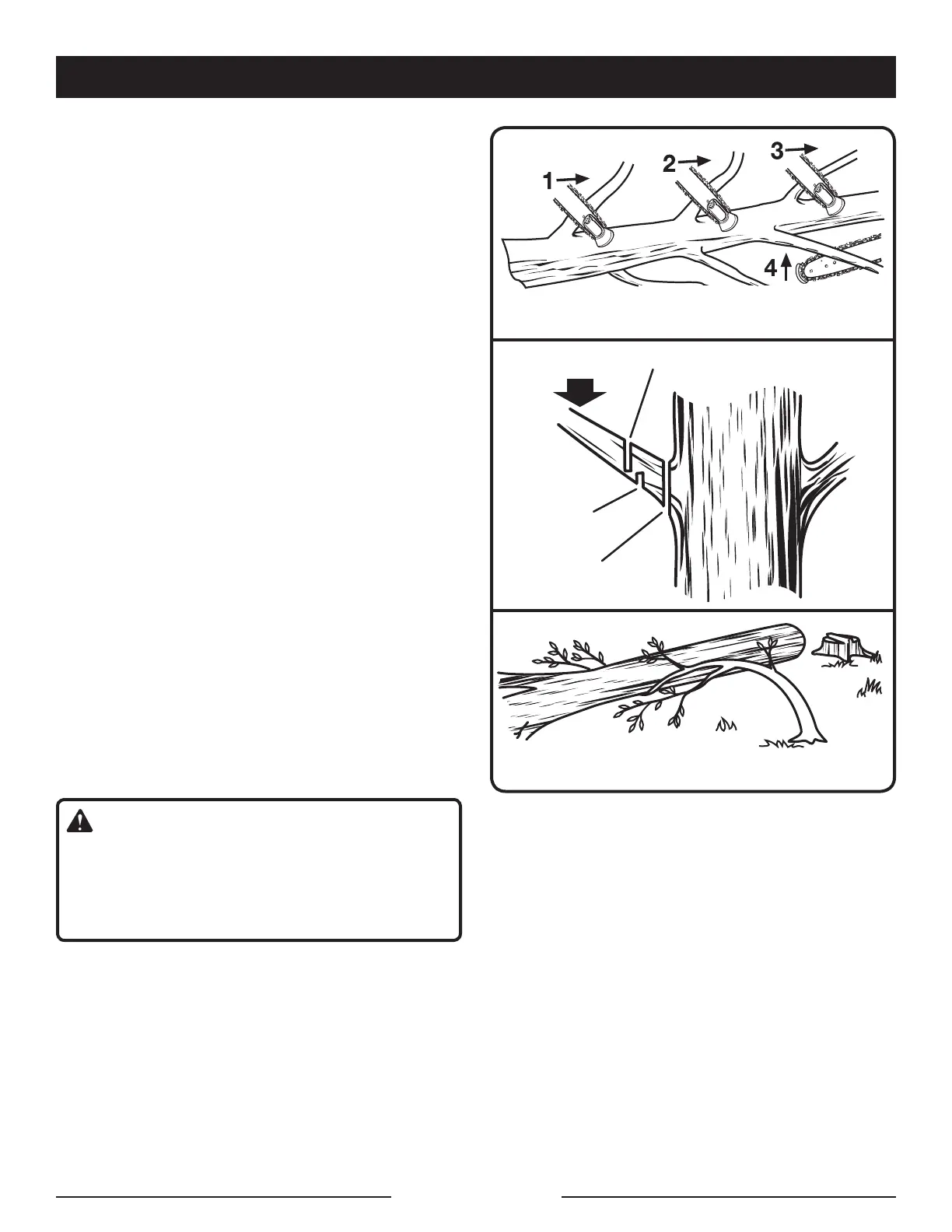 1
2
3
4