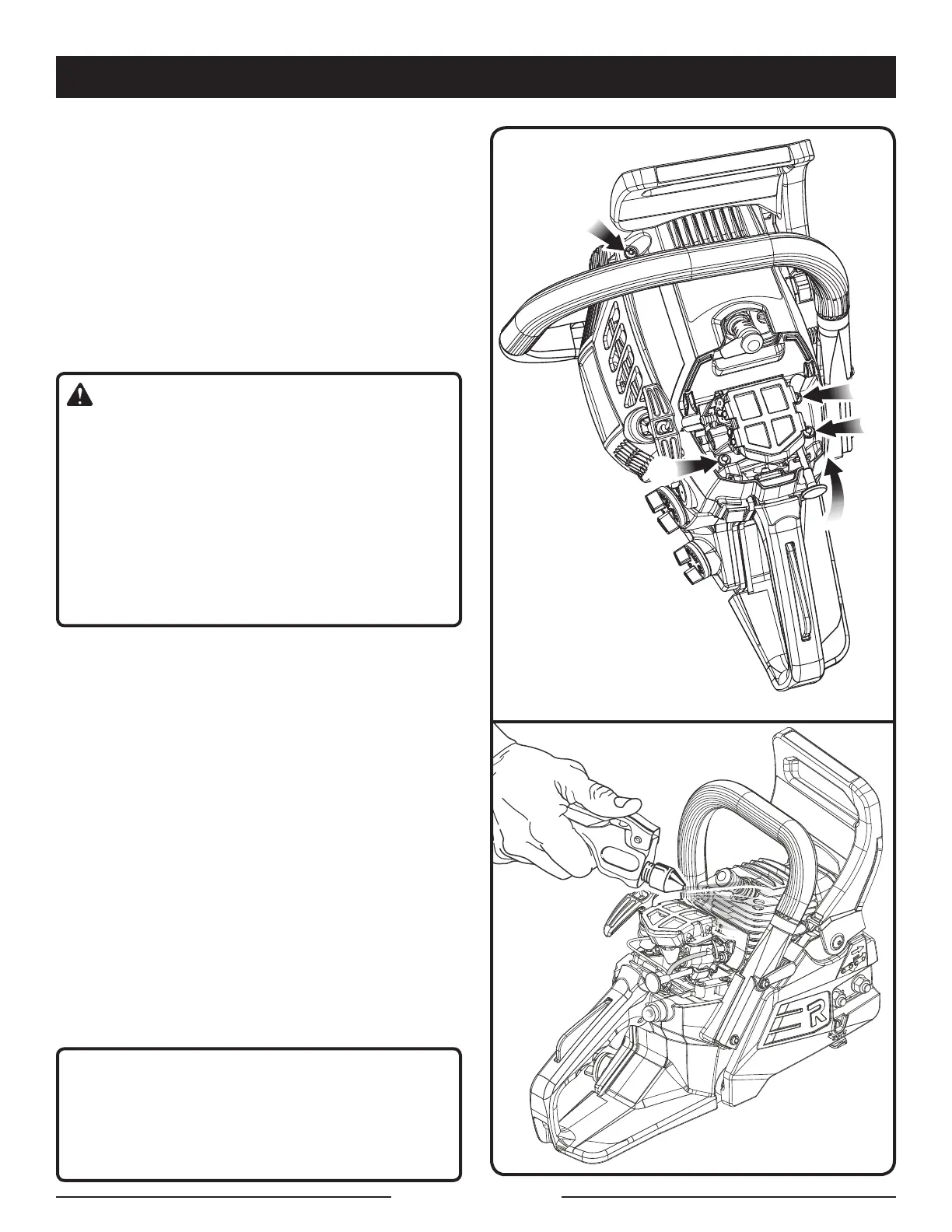 R