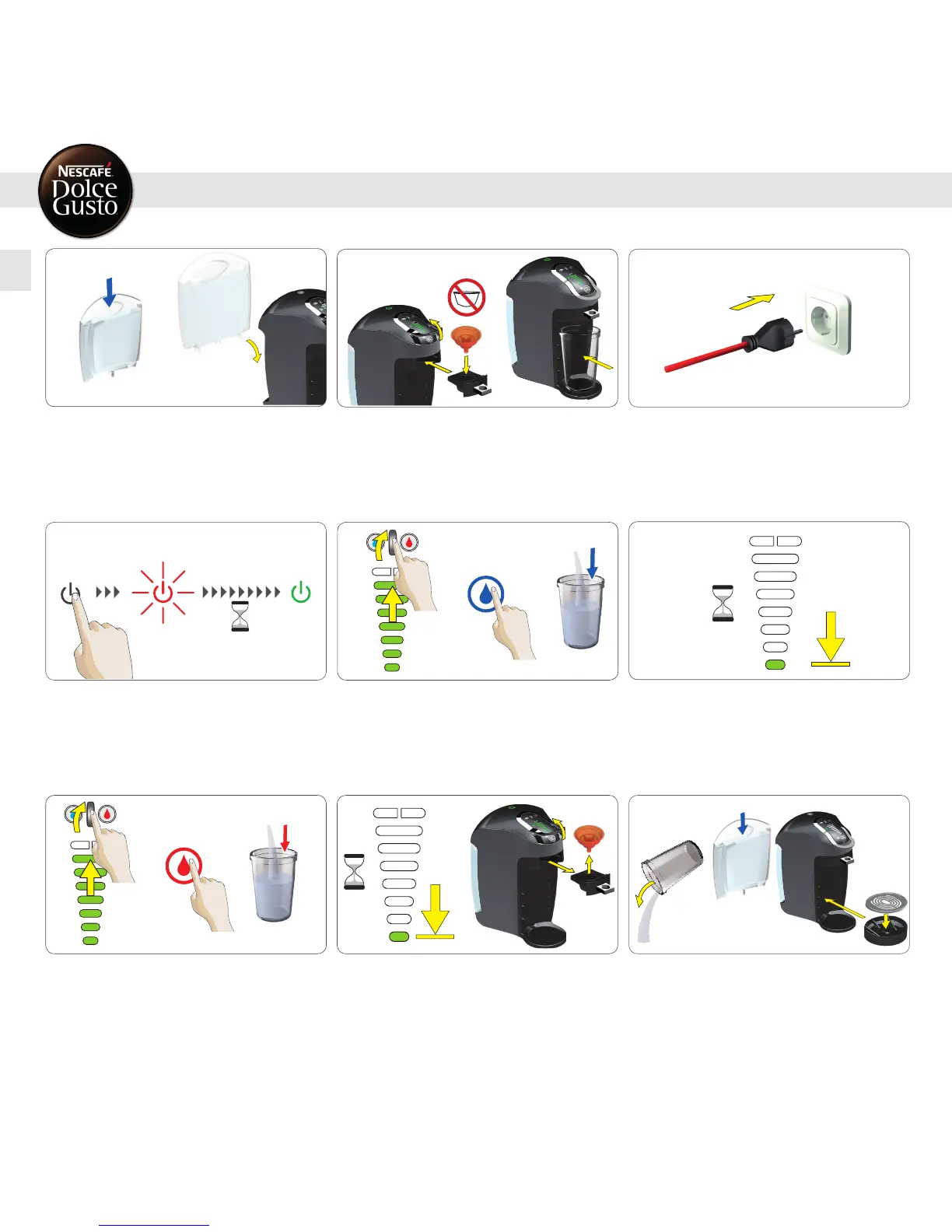 NESCAFÉ Dolce Gusto