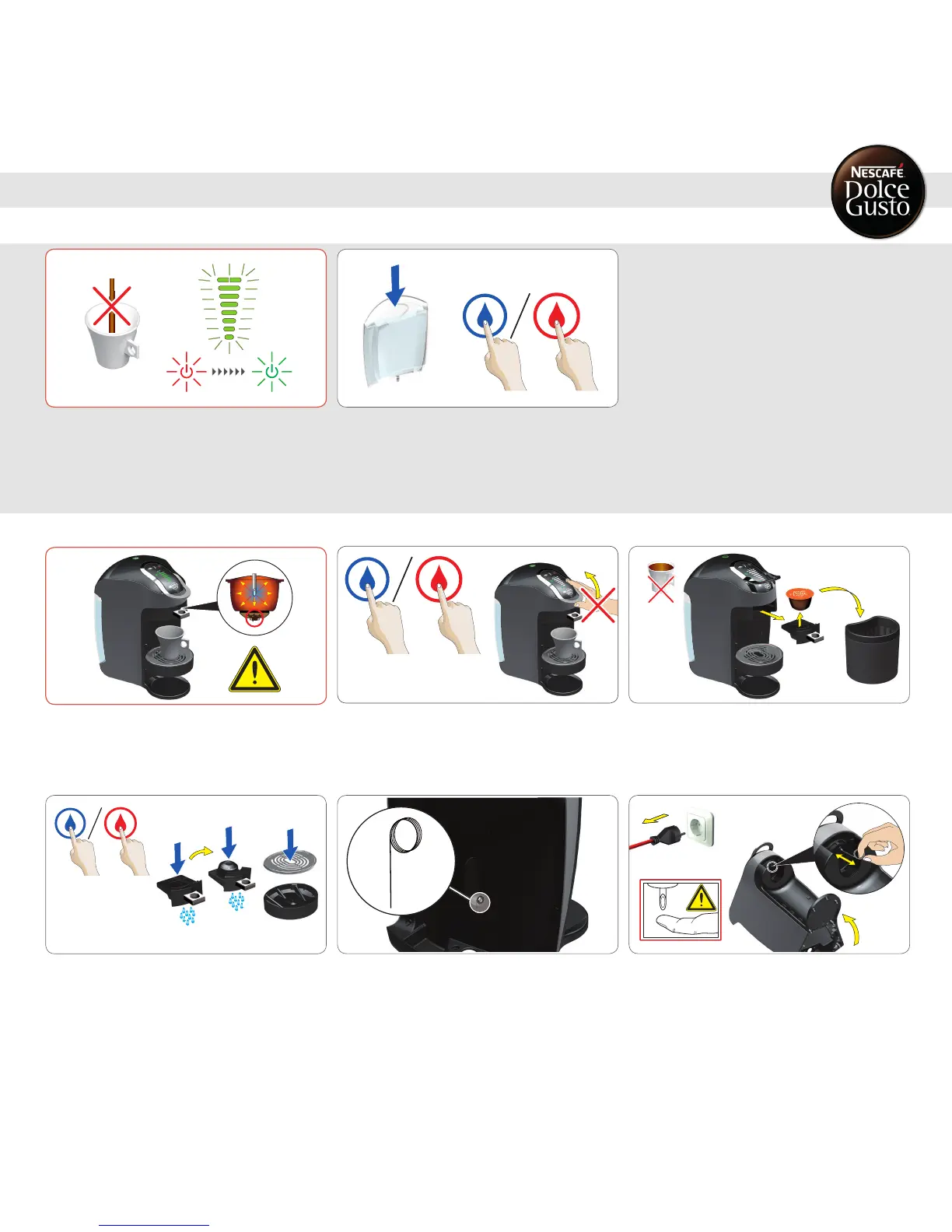 NESCAFÉ Dolce Gusto