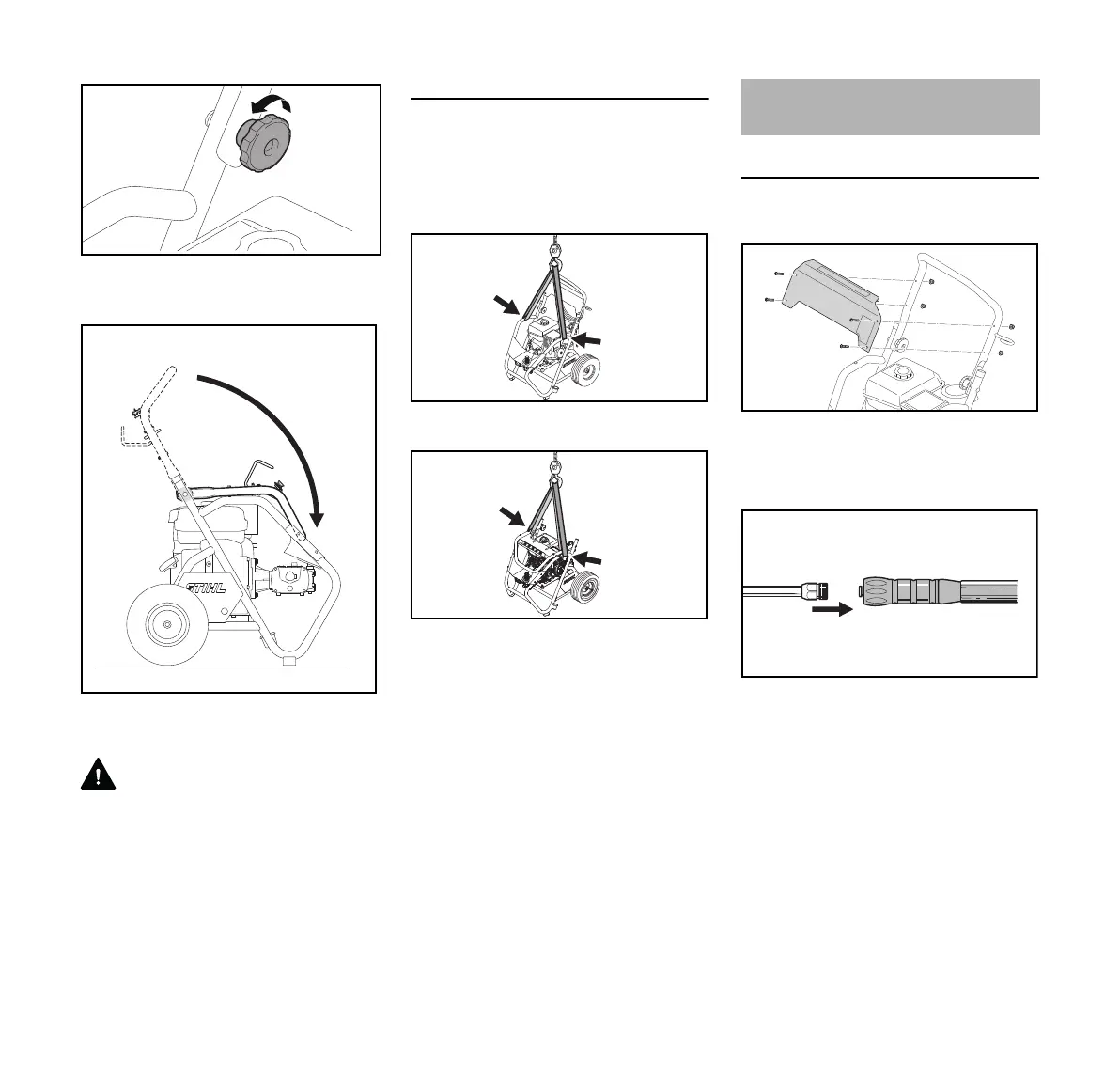 STIHL