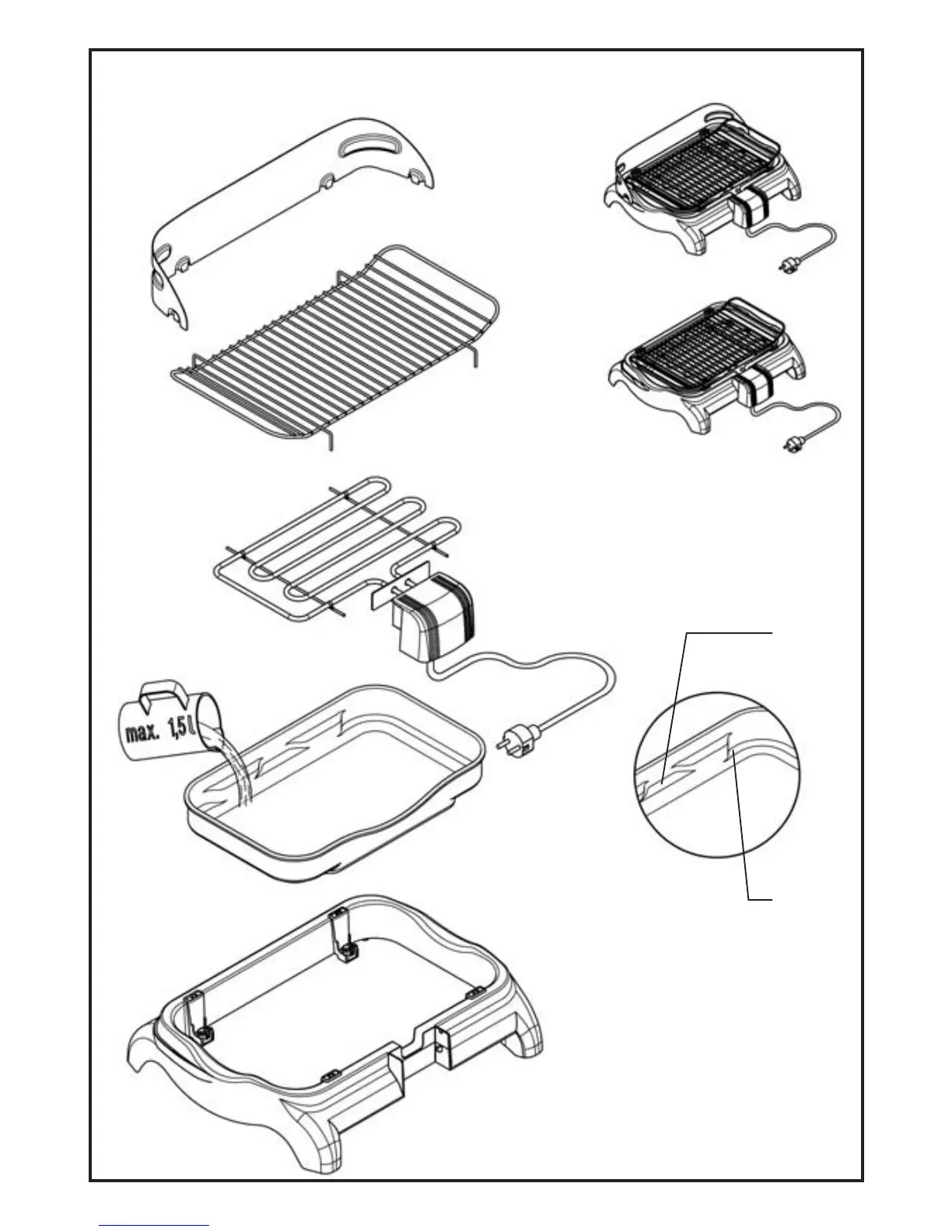 max. 1,5 l