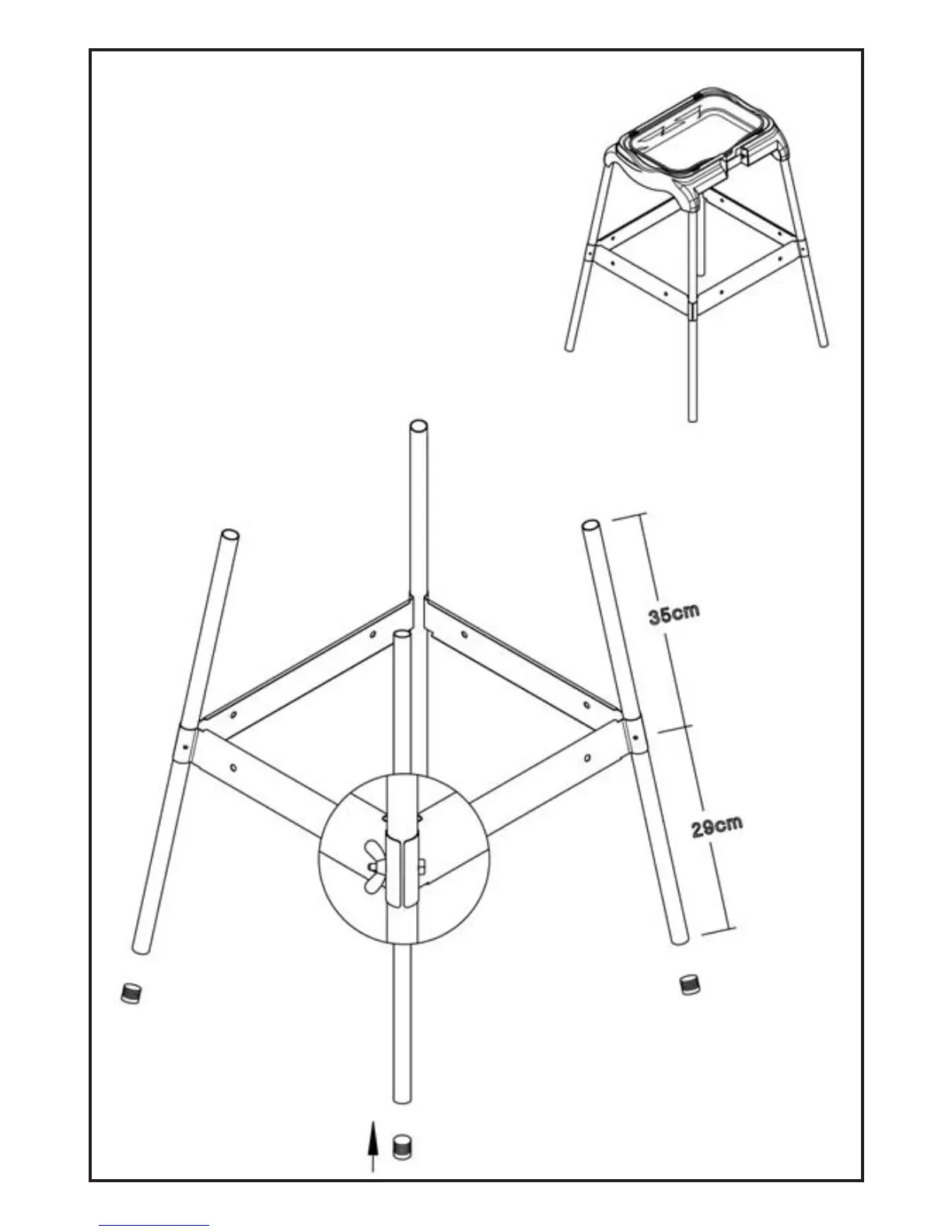 35cm

29cm