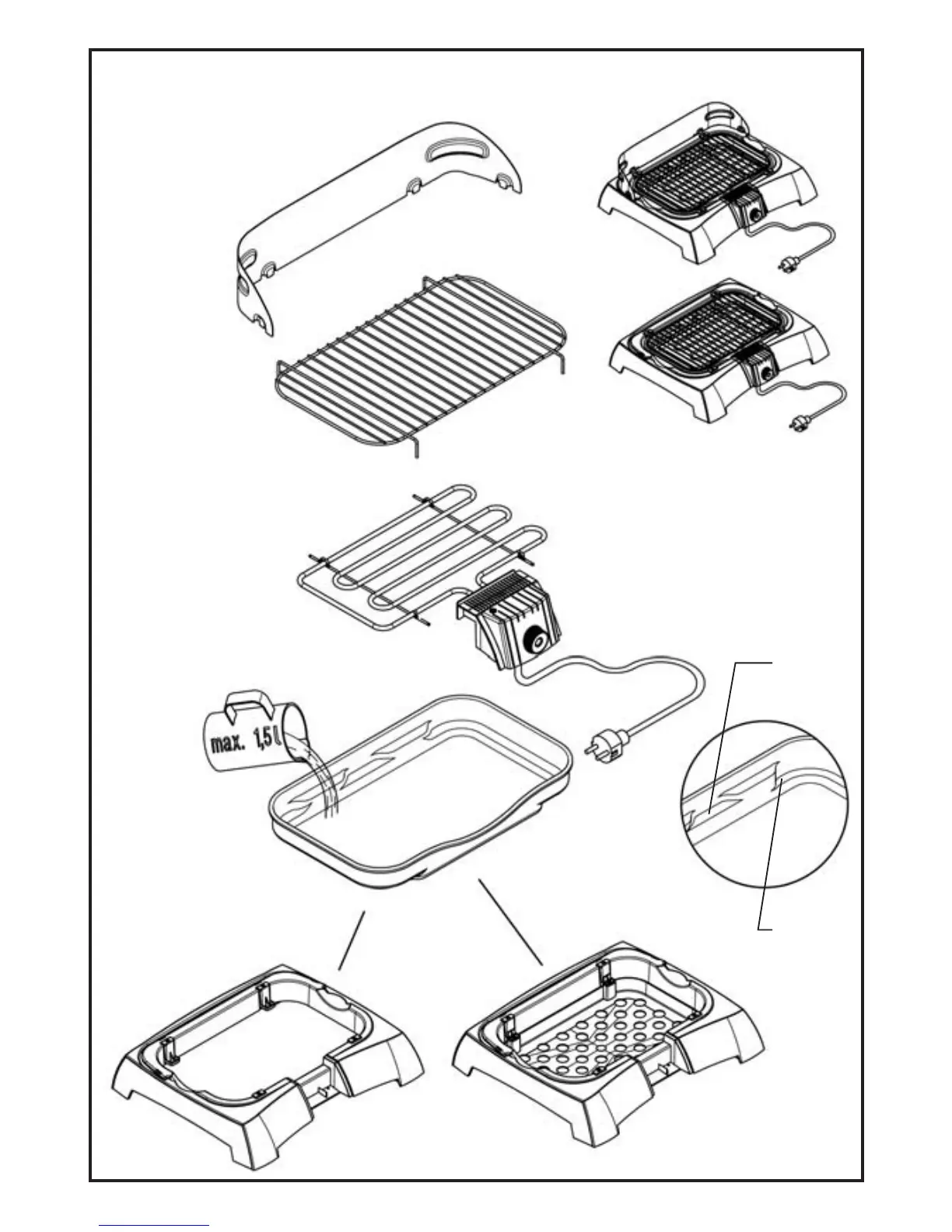 max. 1,5 l