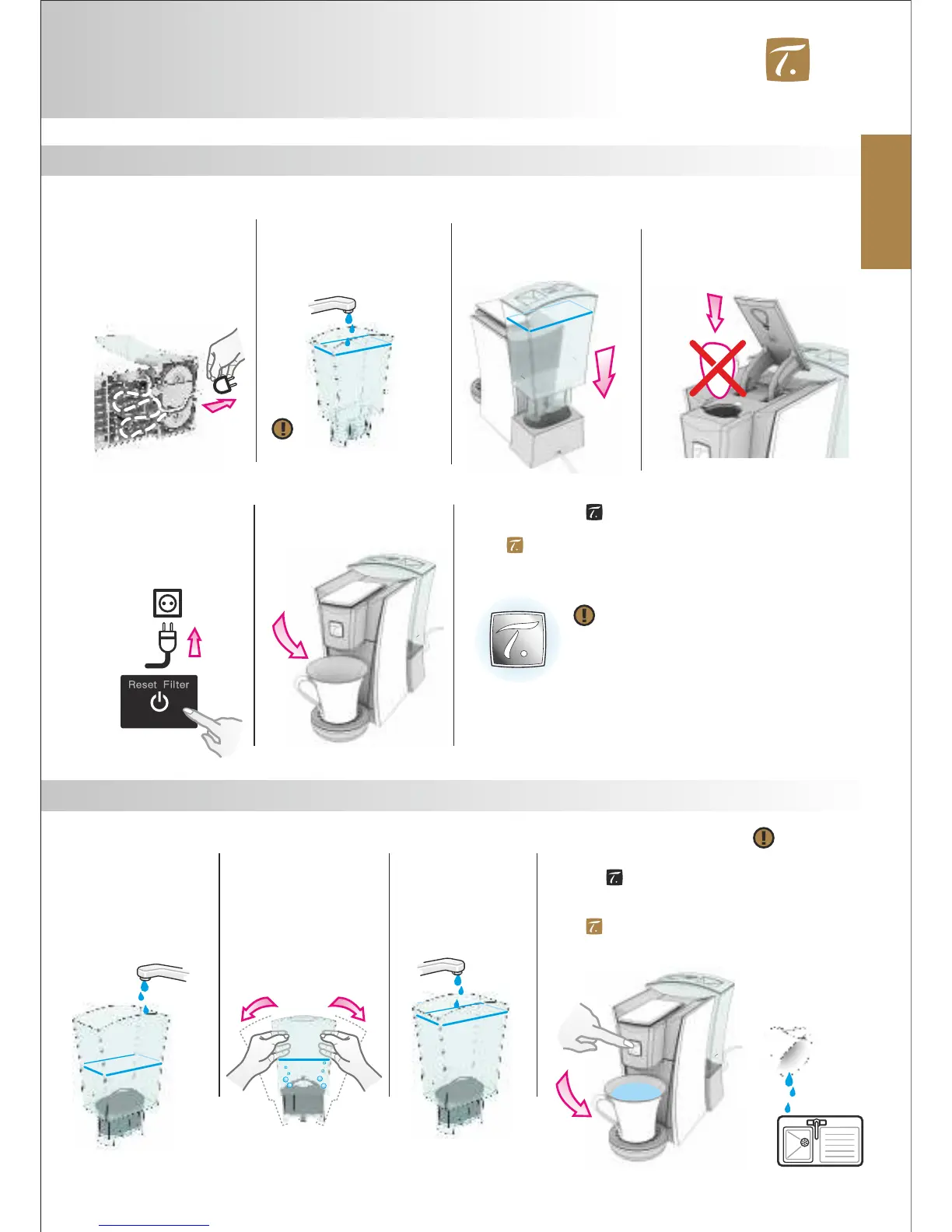 Reset Filter