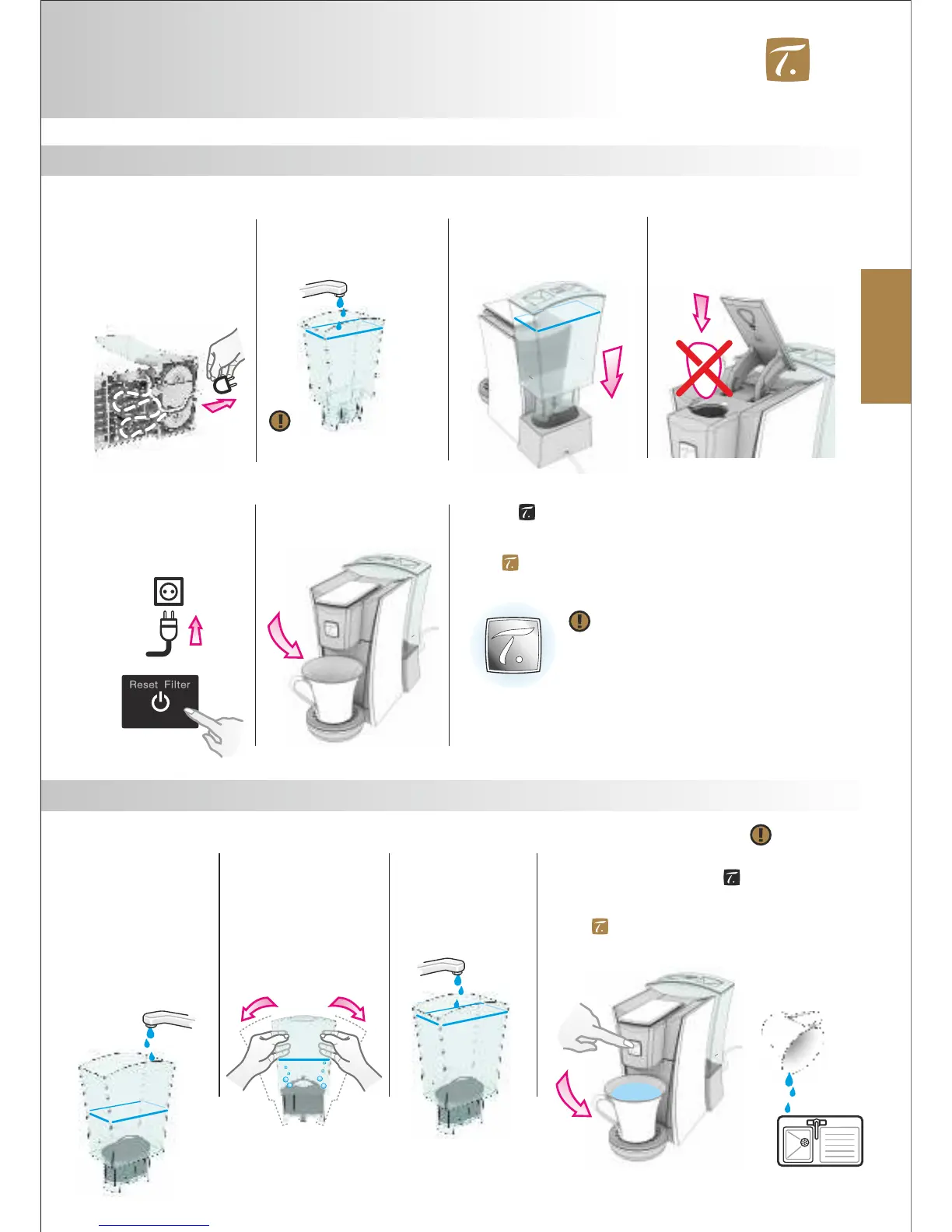 Reset Filter