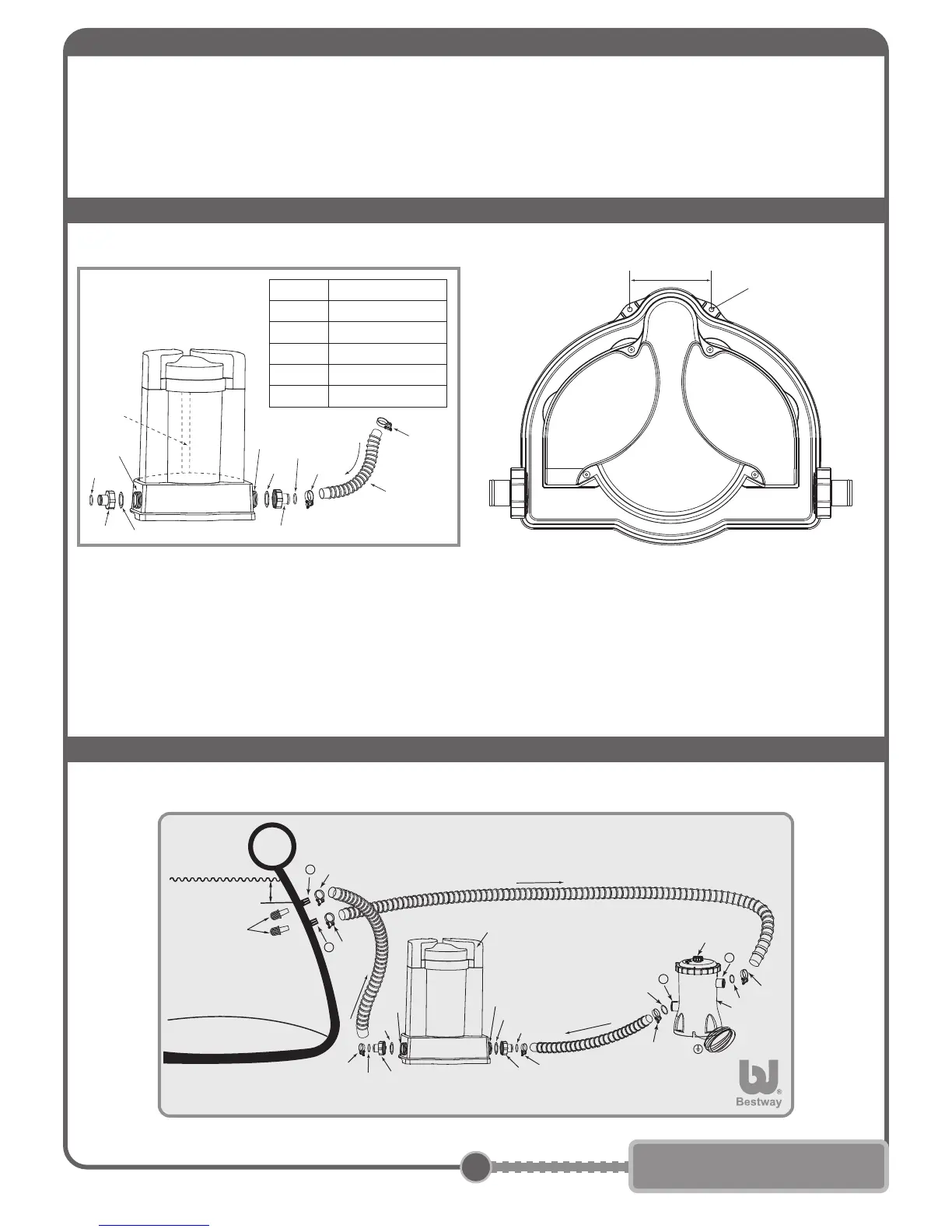 Bestway