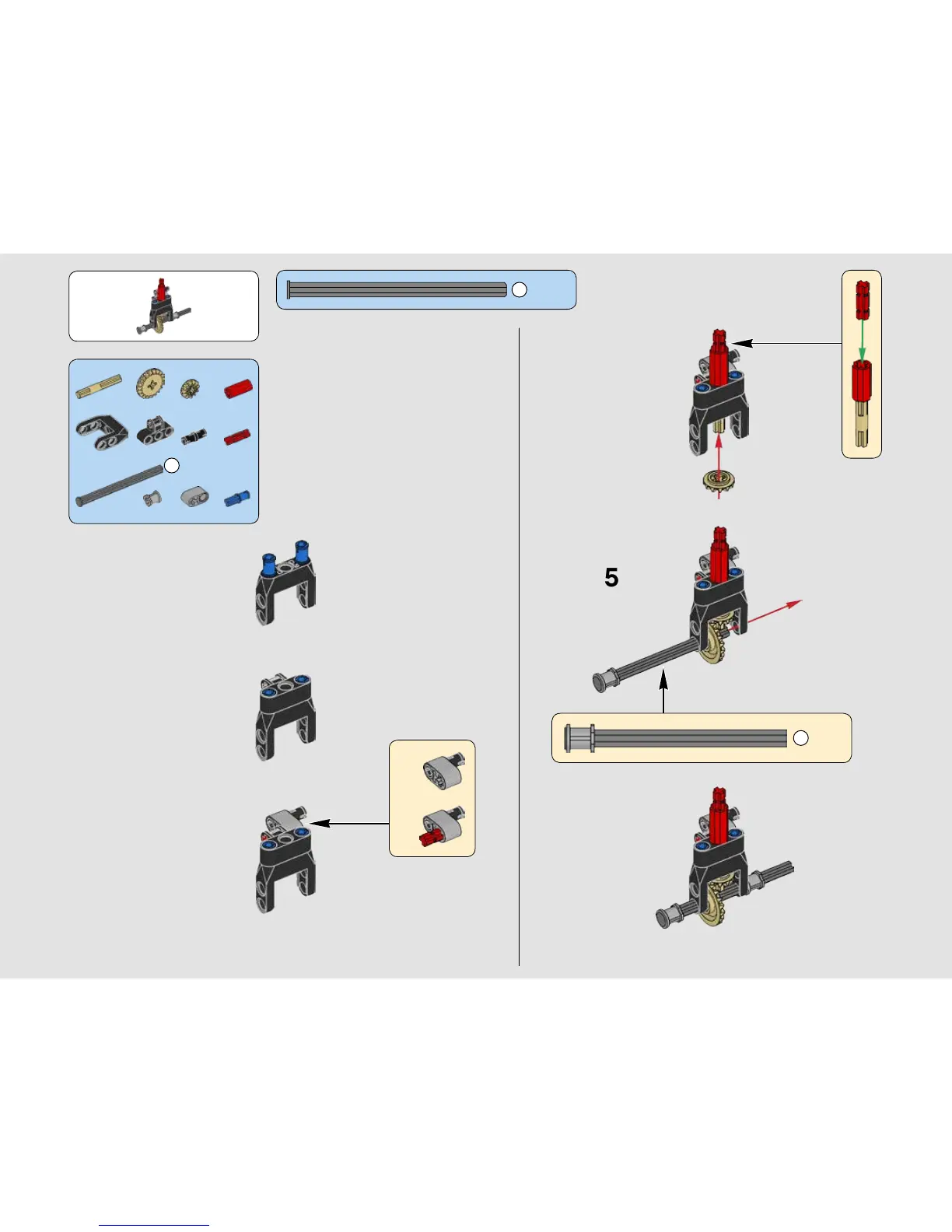 5