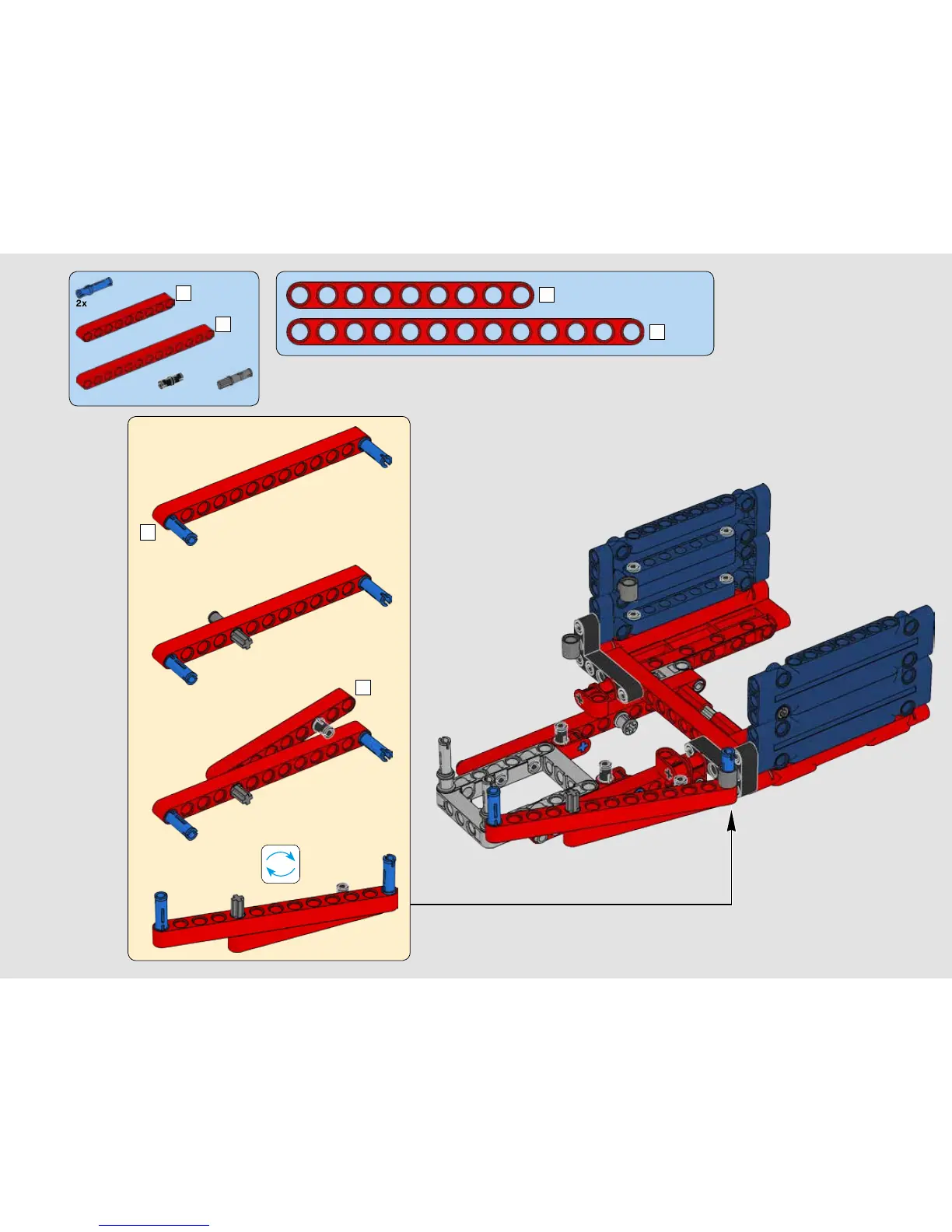 2x