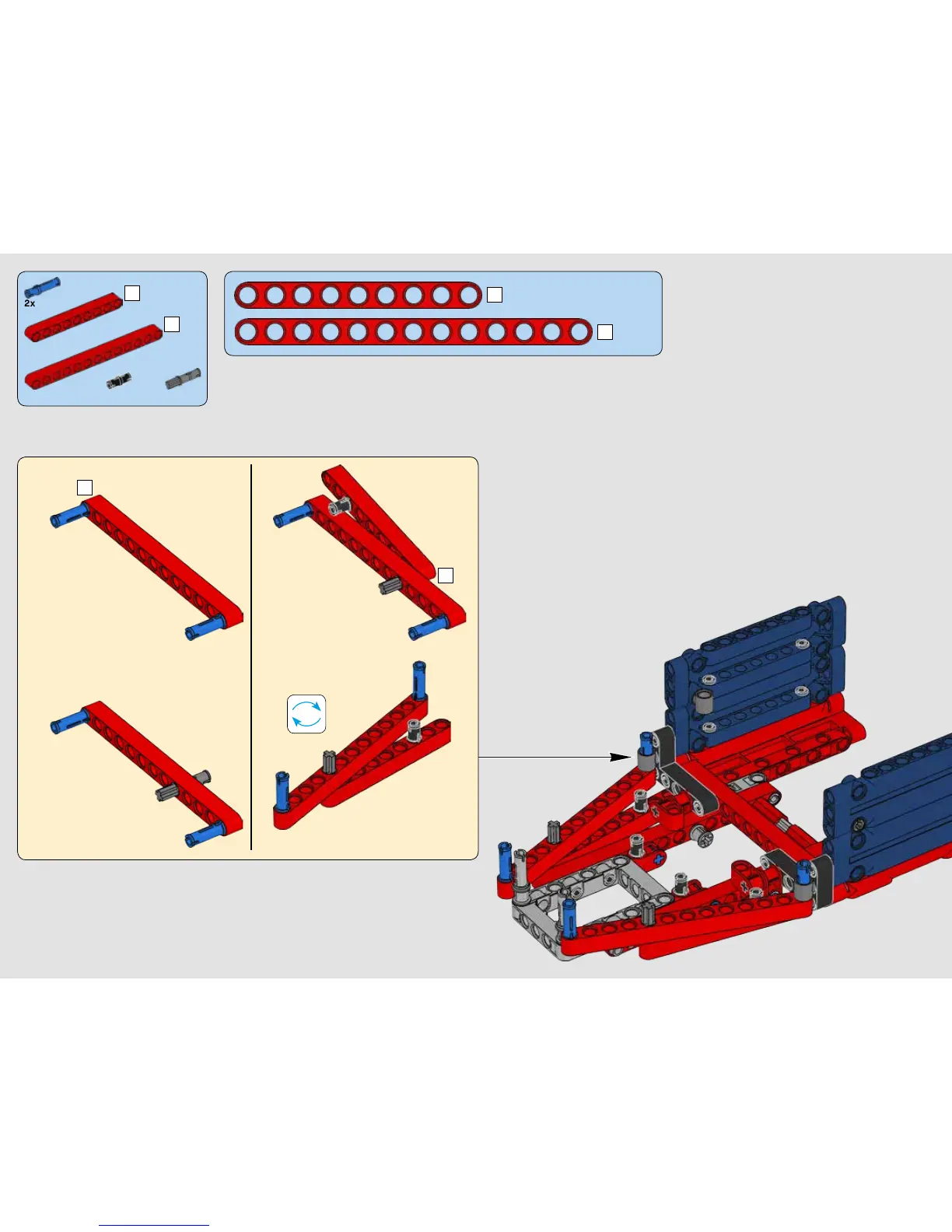 2x