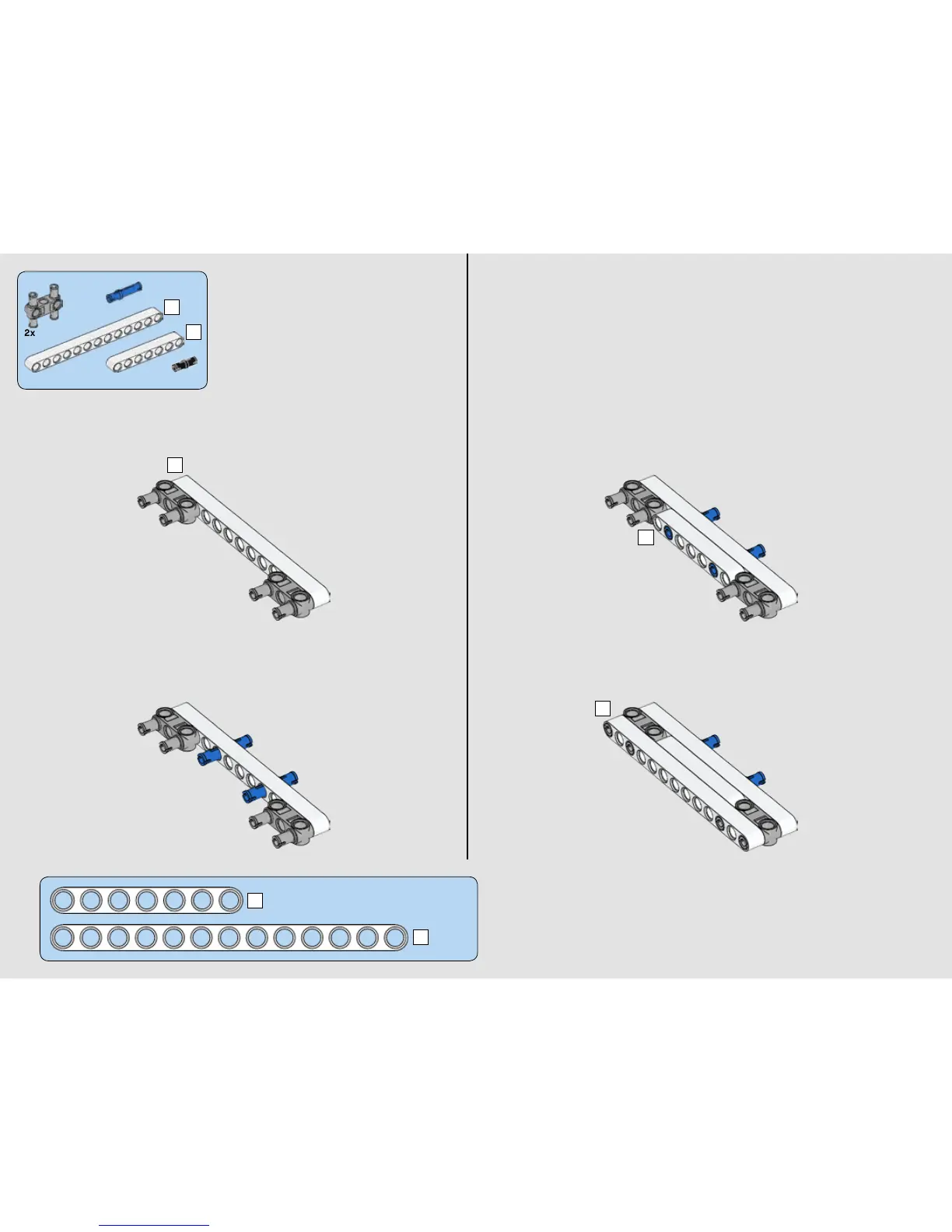 2x