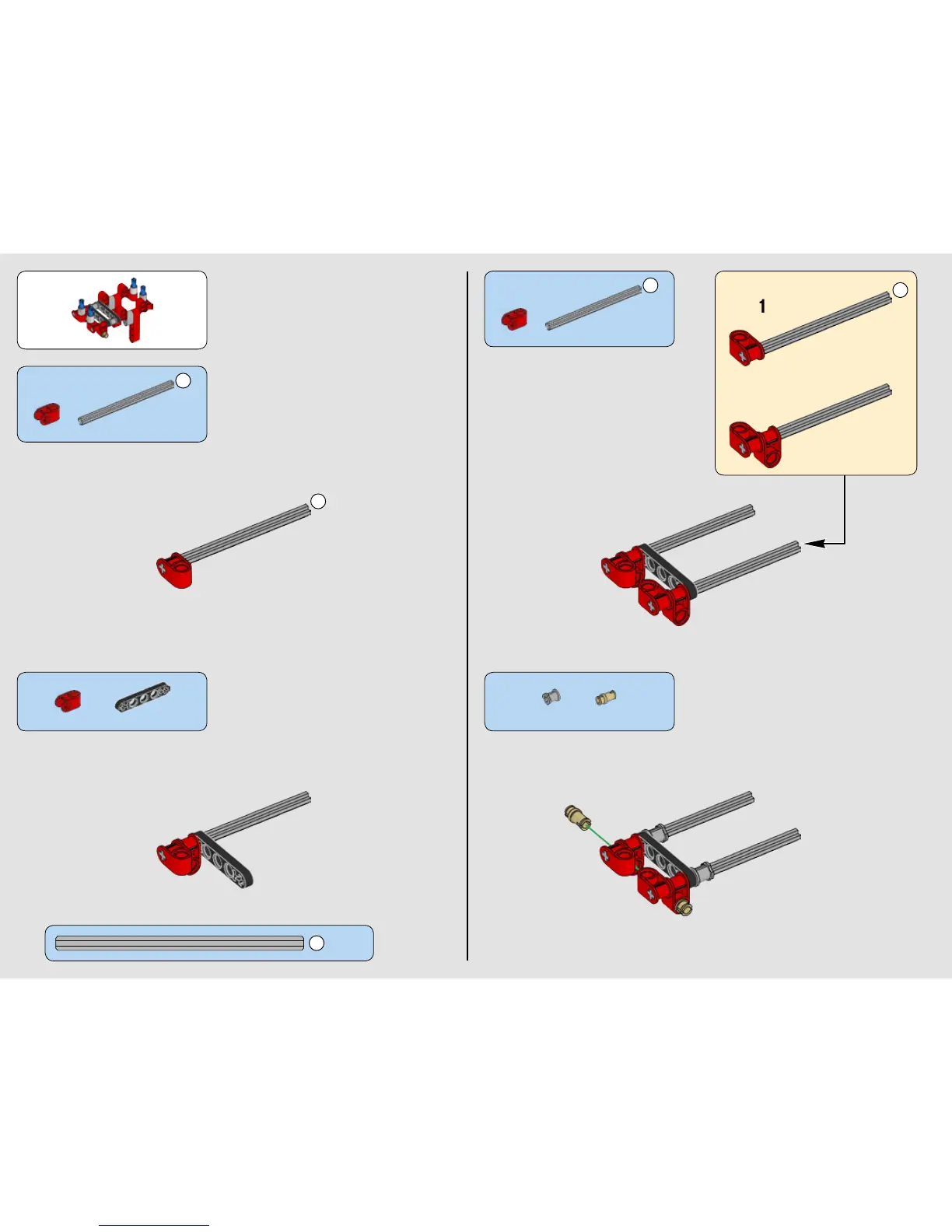 1