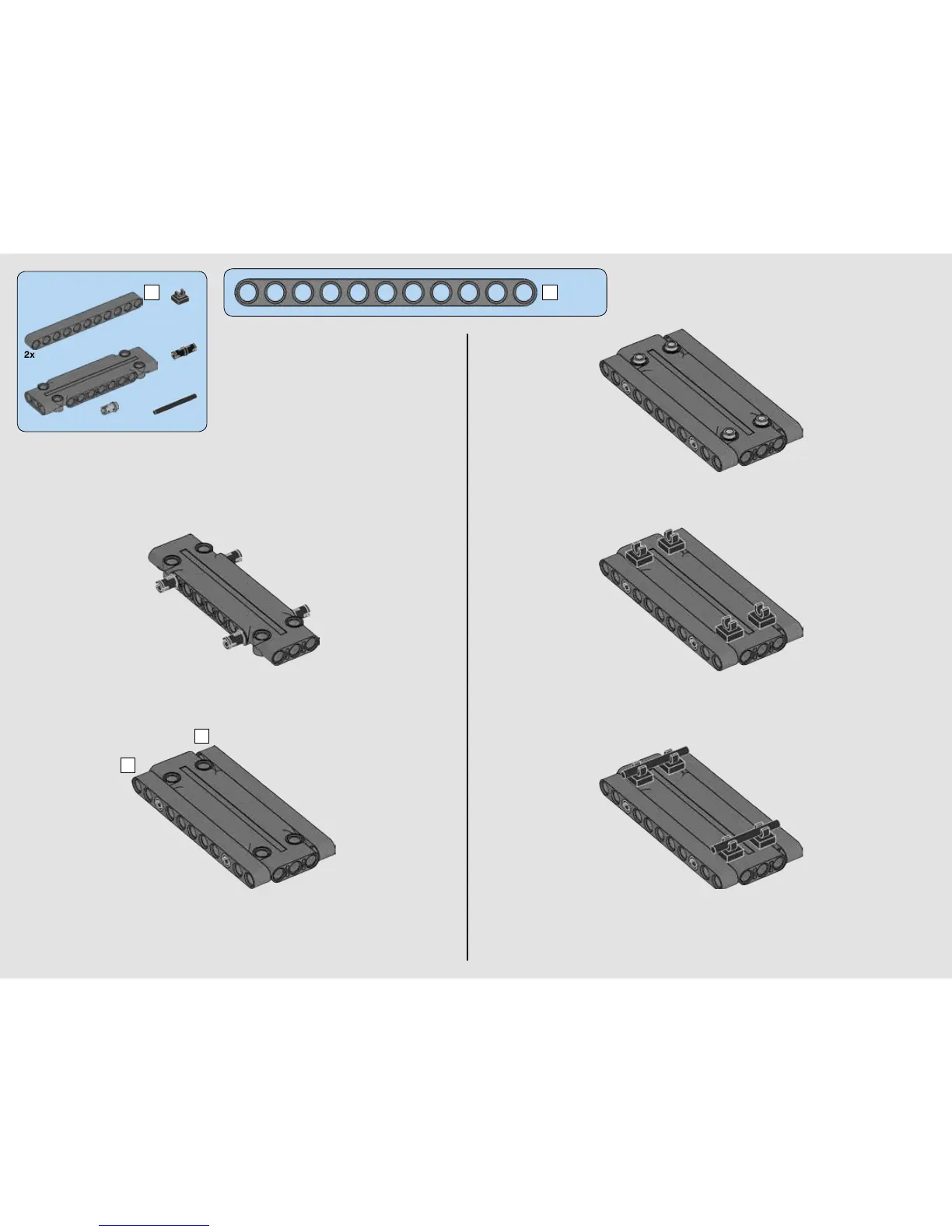 2x