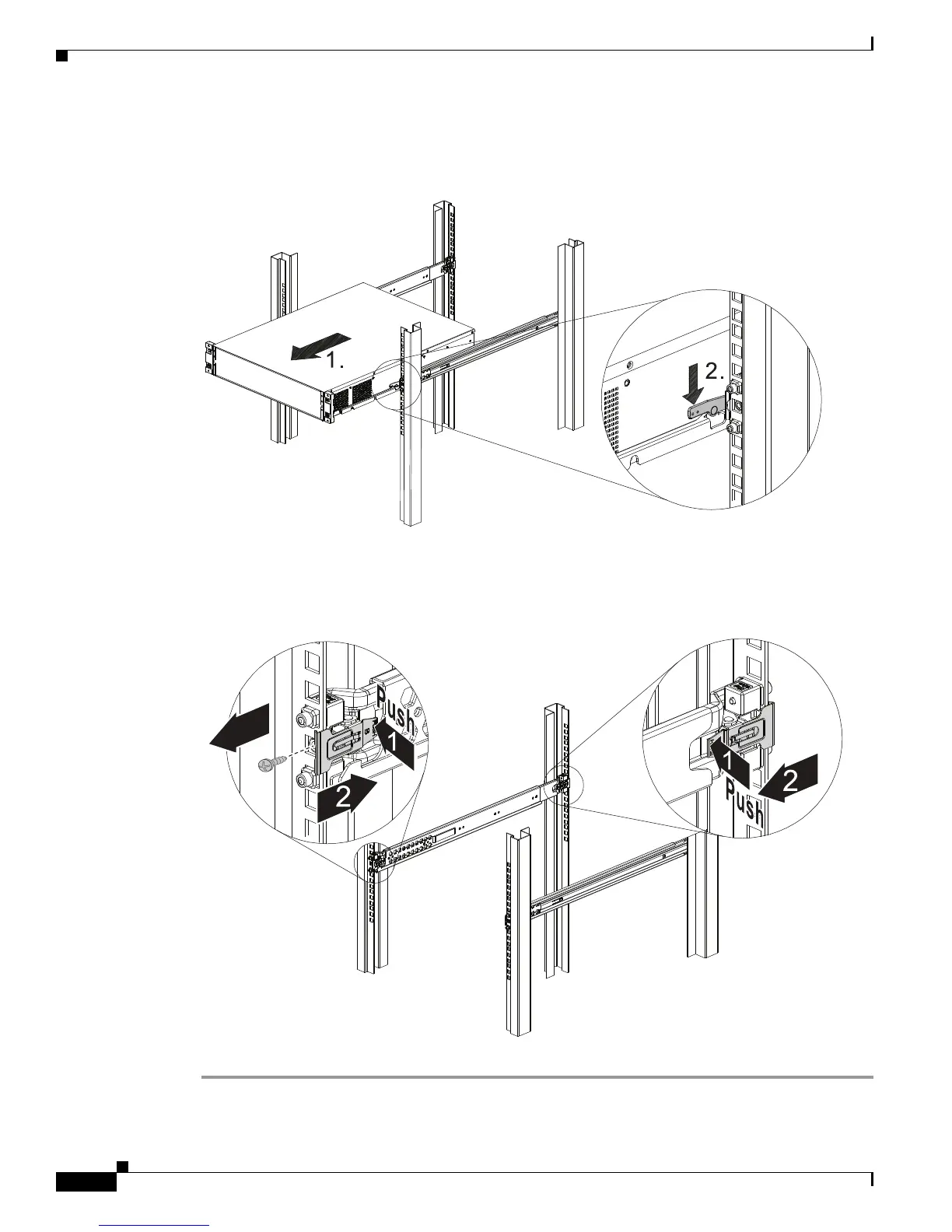 1.

2.

Push

1

2

1

2

Push