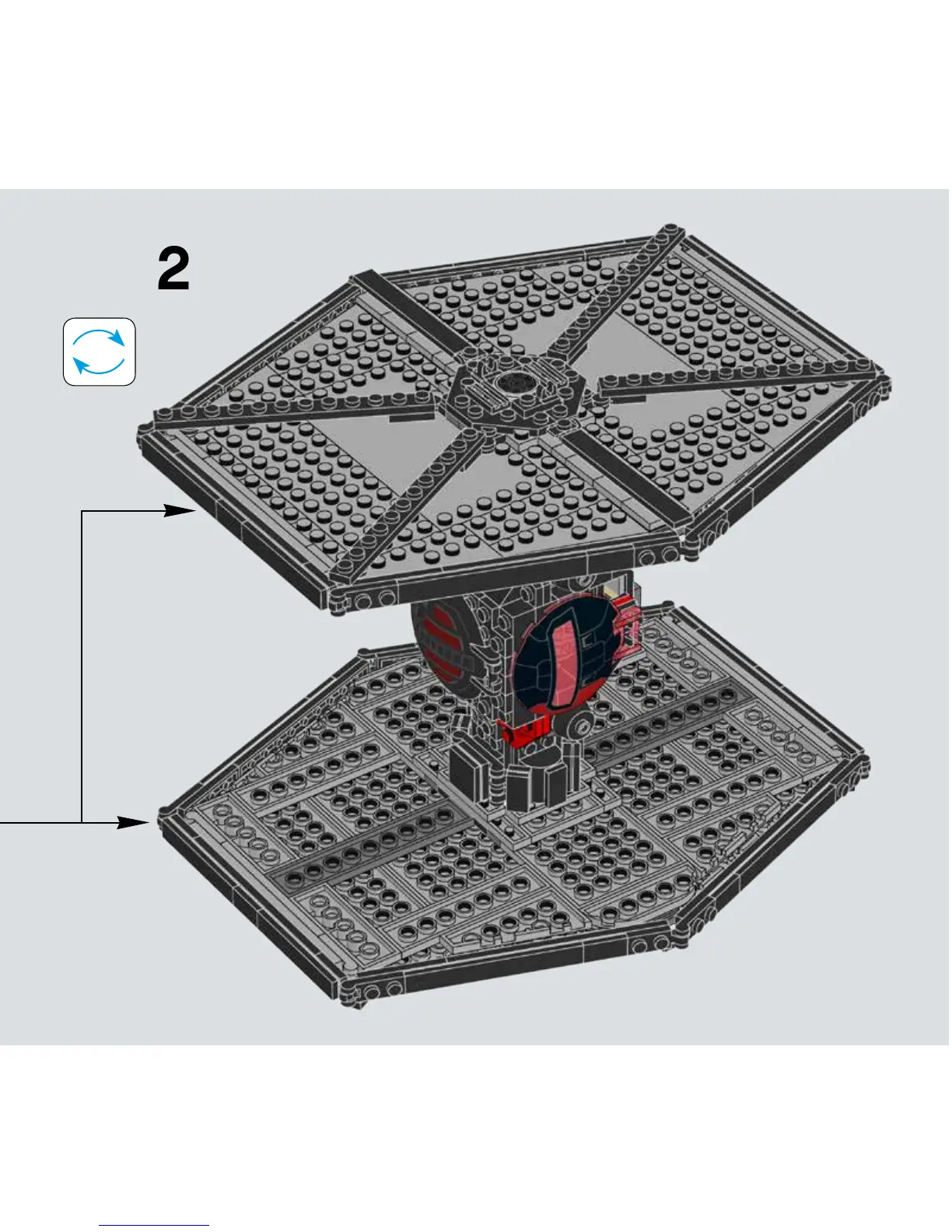 2