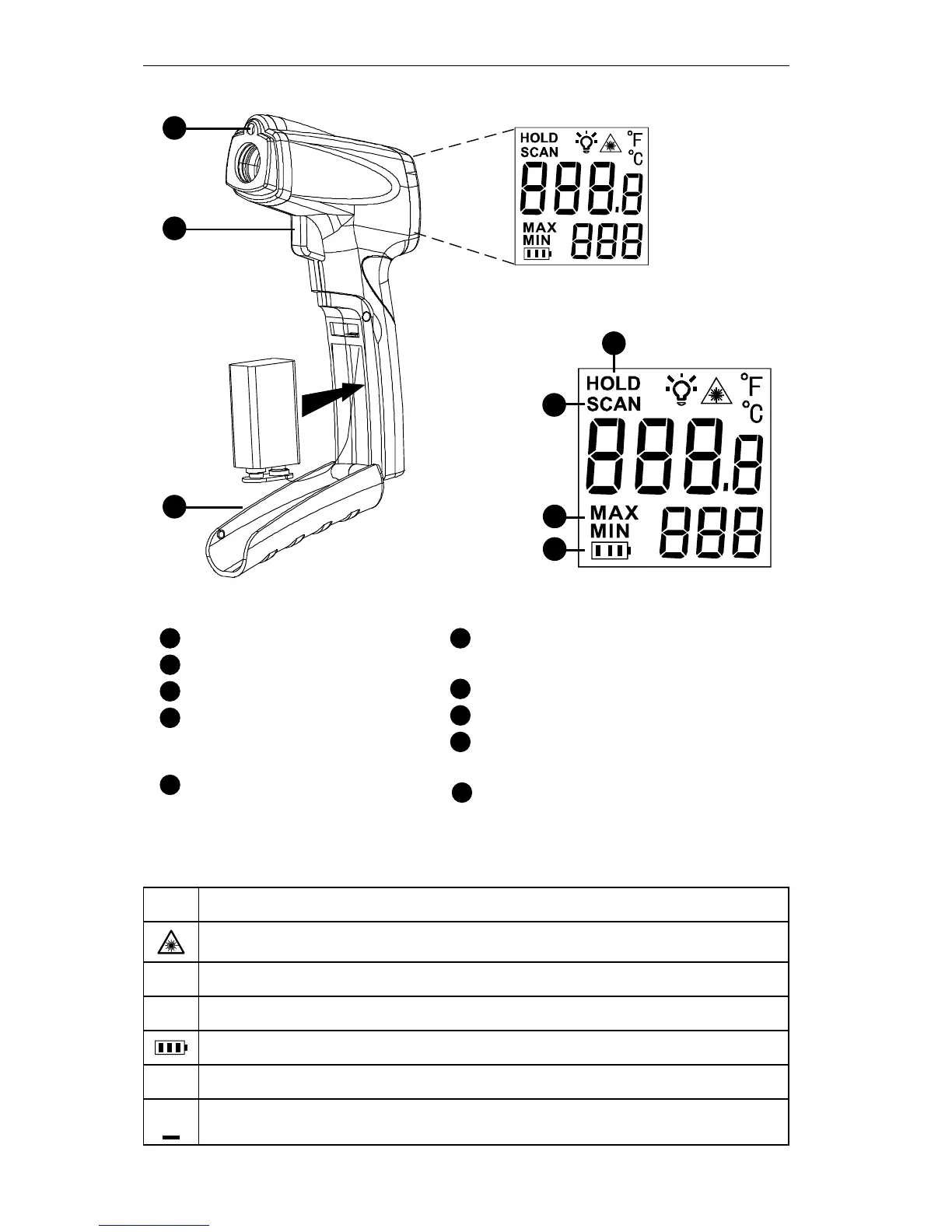 HOLD
SCAN
°F
°C
888.8
MAX
MIN
888

HOLD
SCAN
°F
°C
888.8
MAX
MIN
888