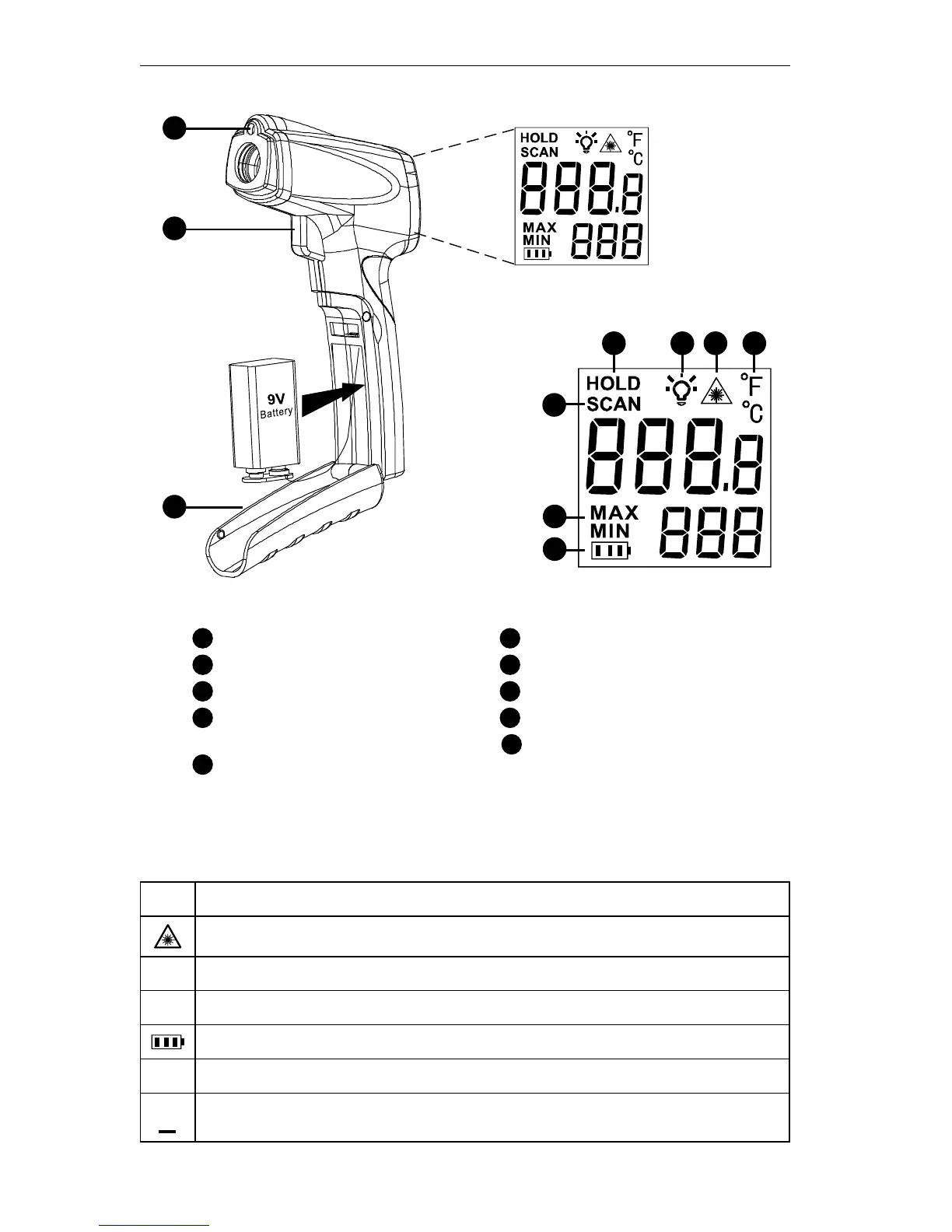 HOLD
SCAN
°F
°C
888.8
MAX
MIN
888

9V
Battery

HOLD
SCAN
°F
°C
888.8
MAX
MIN
888