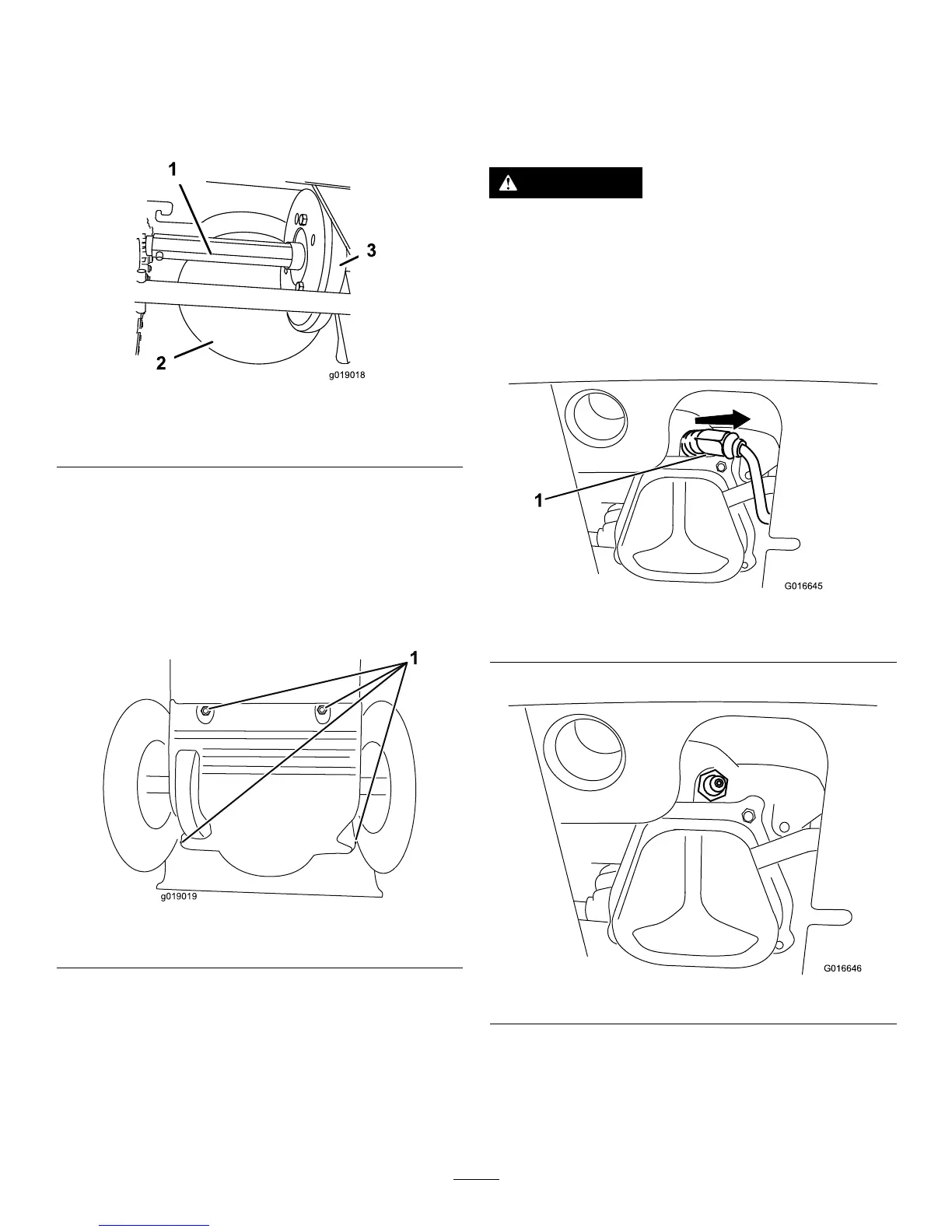 1

3

2

g019018

1

g019019

1

G016645

G016646