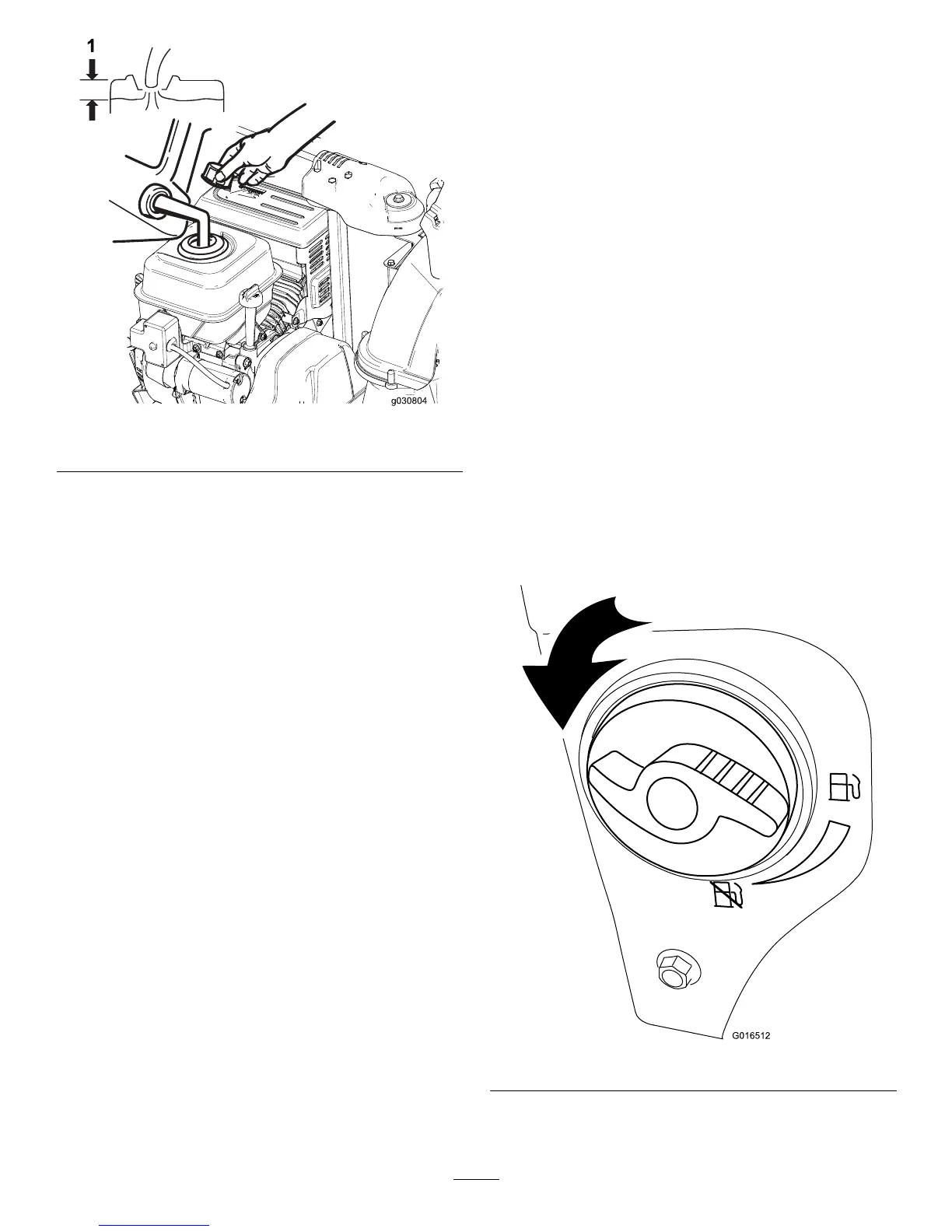 1

g030804

G016512