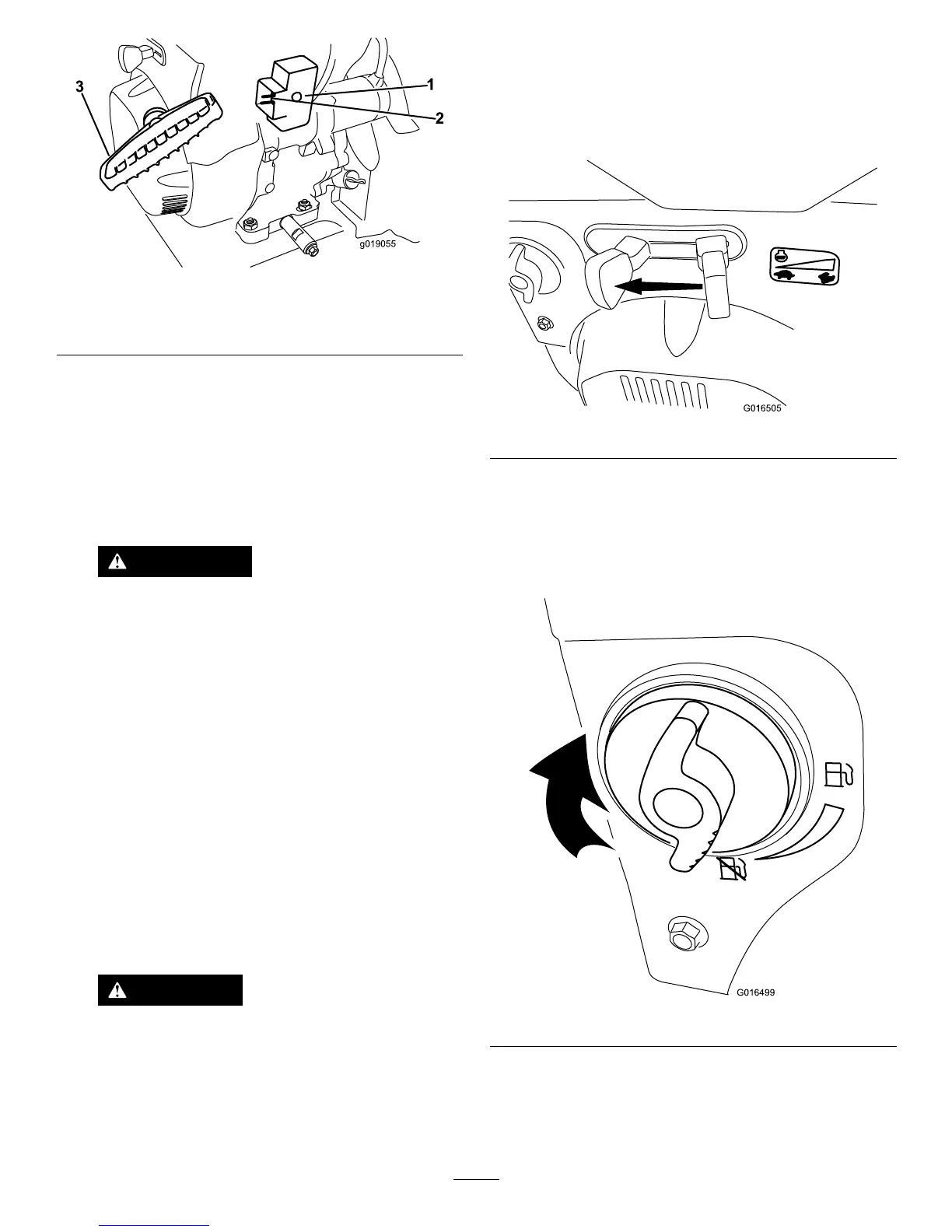 3

1

2

g019055

G016505

G016499