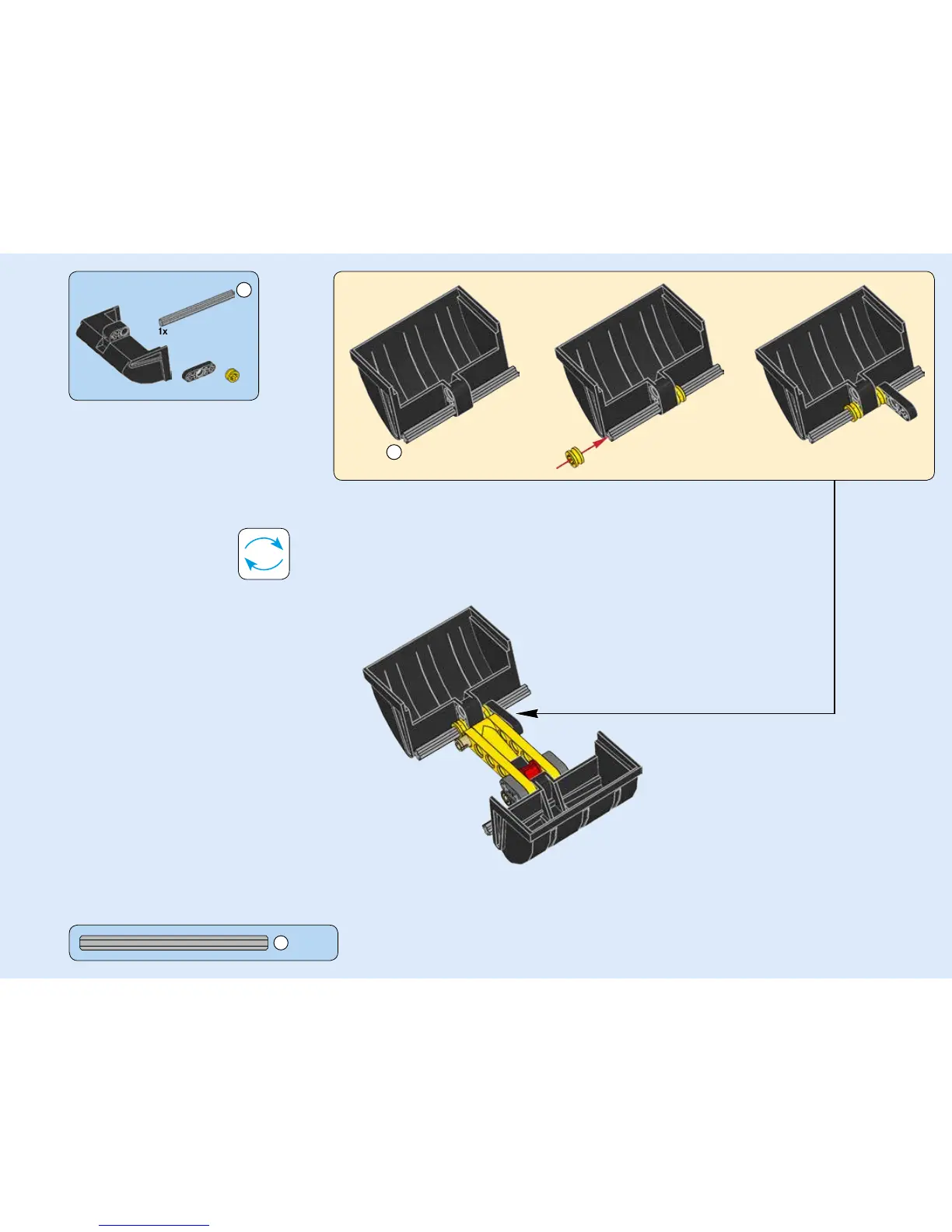 1x