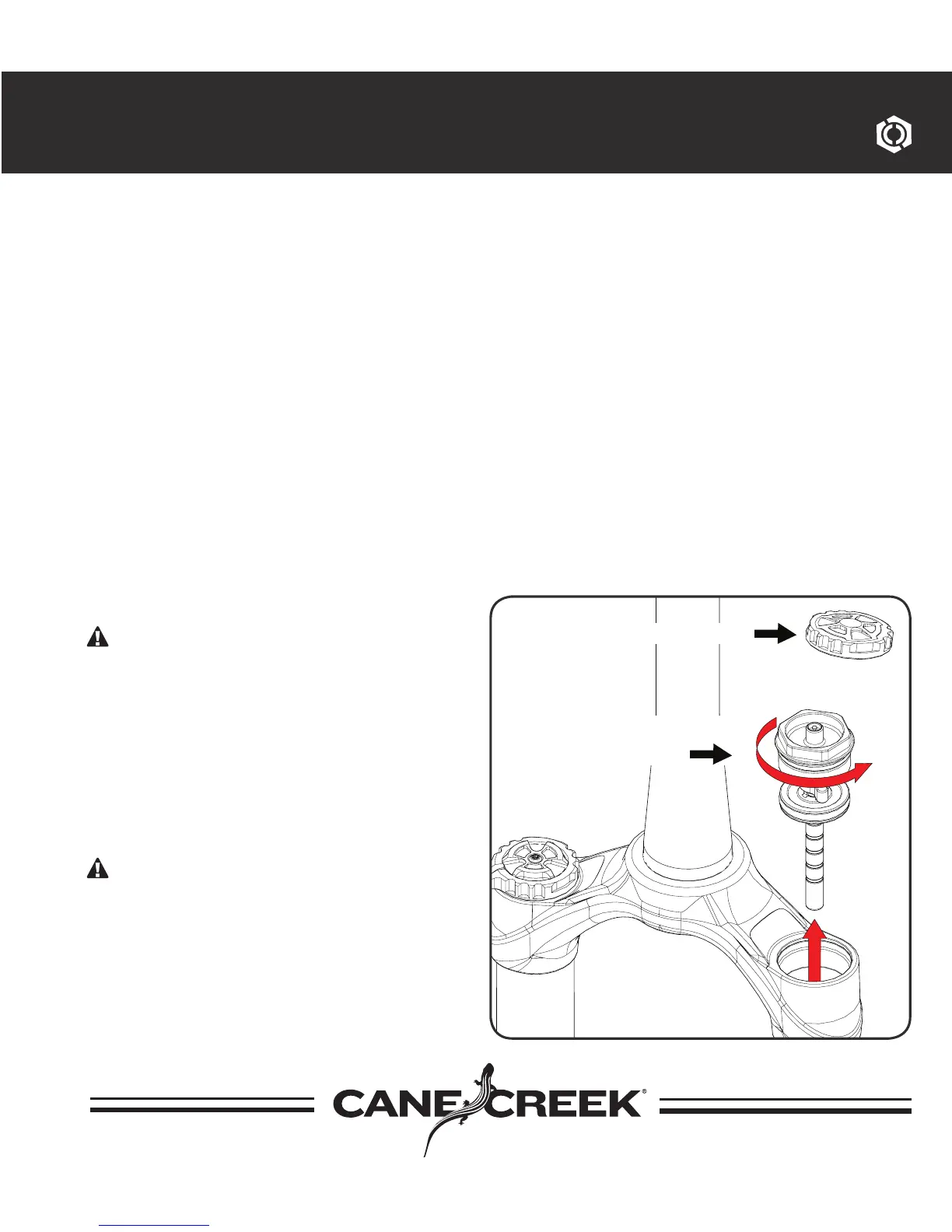 CANE CREEK®