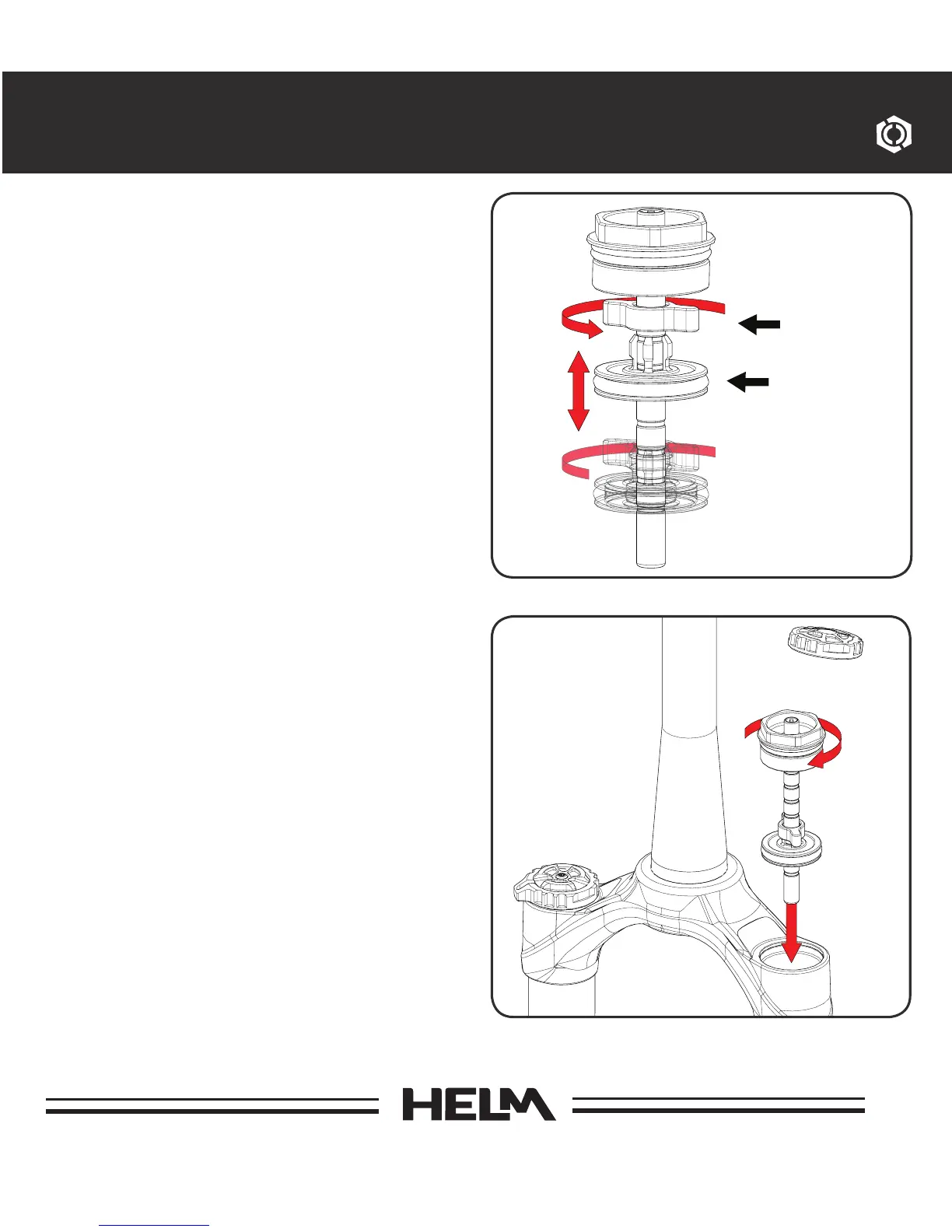 HELM