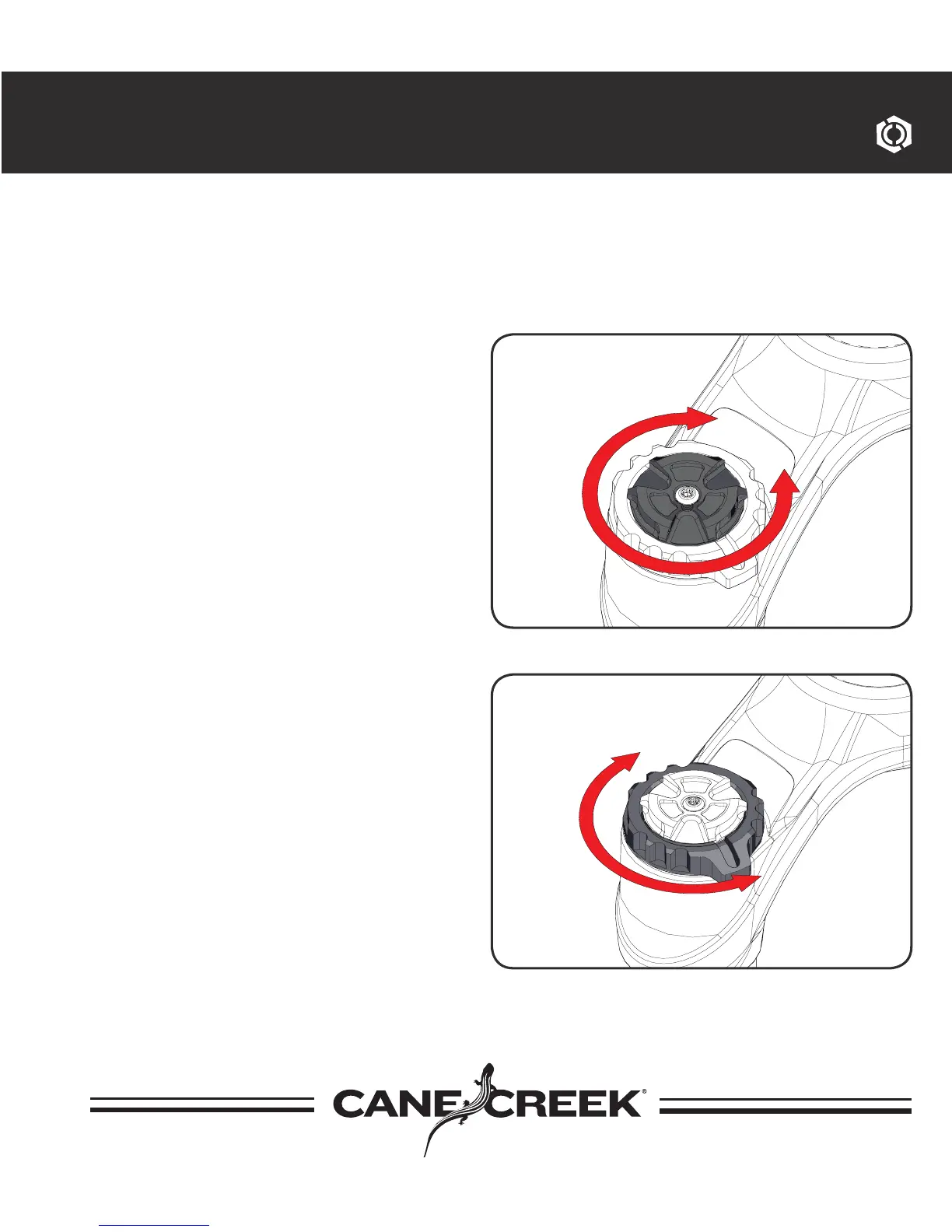 CANE CREEK®