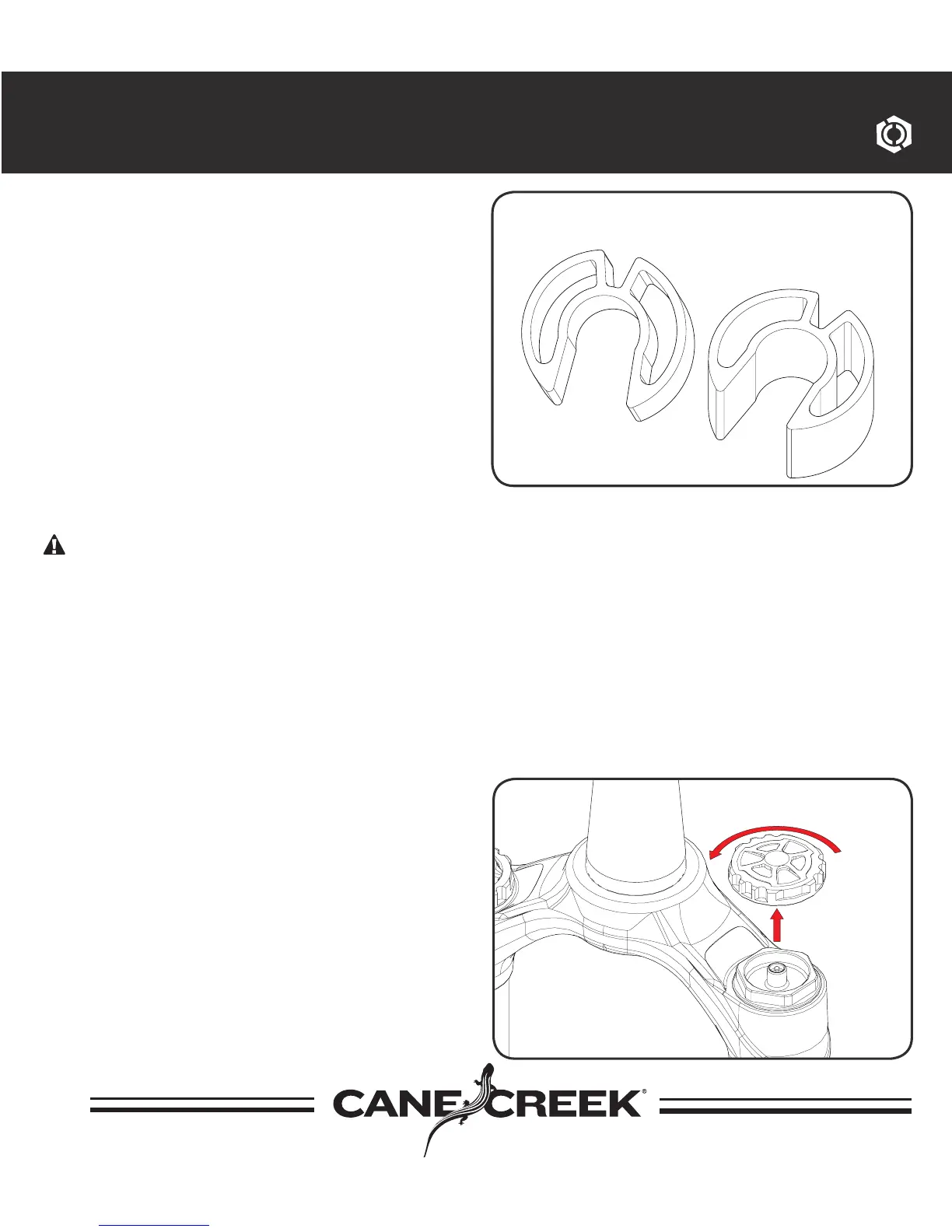 CANE CREEK®