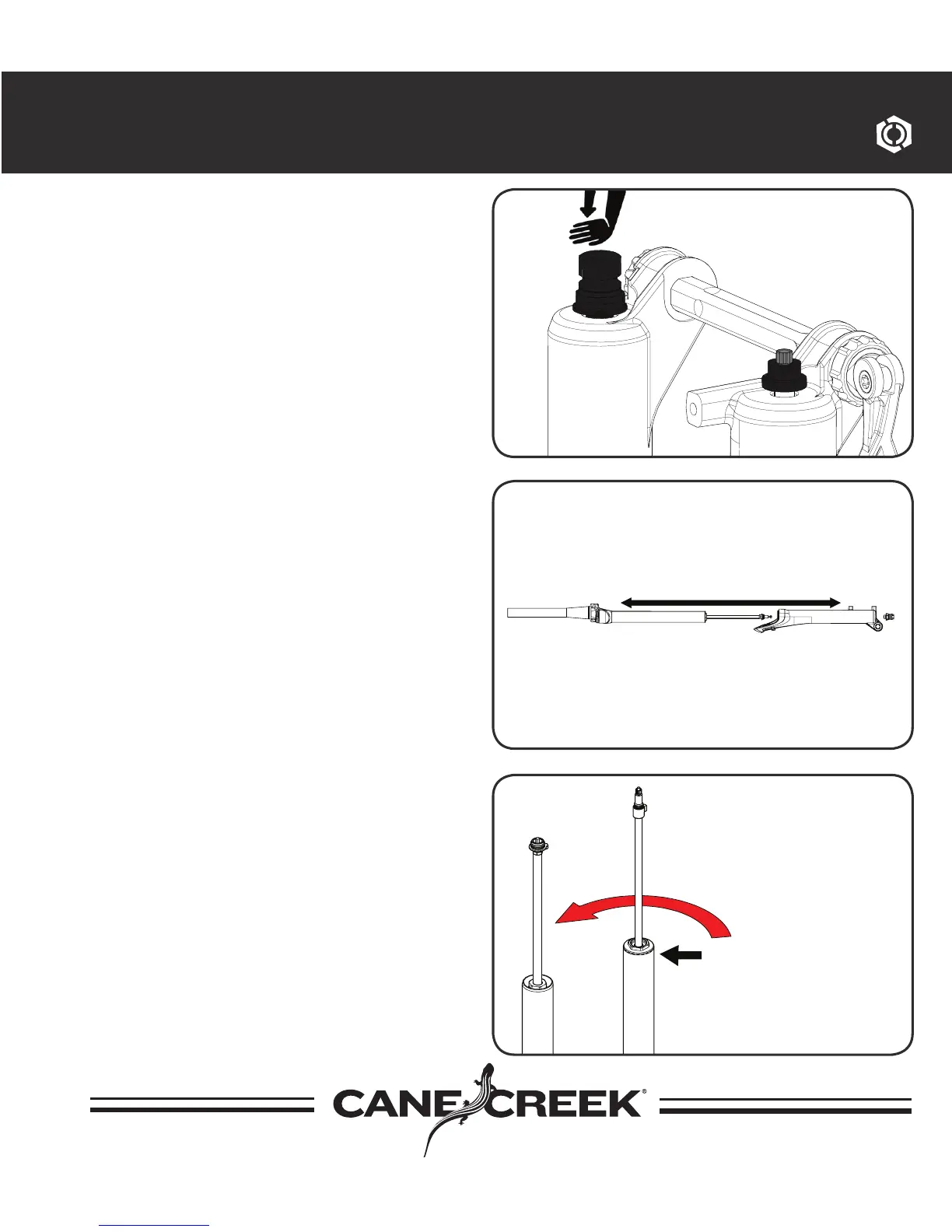 CANE CREEK®