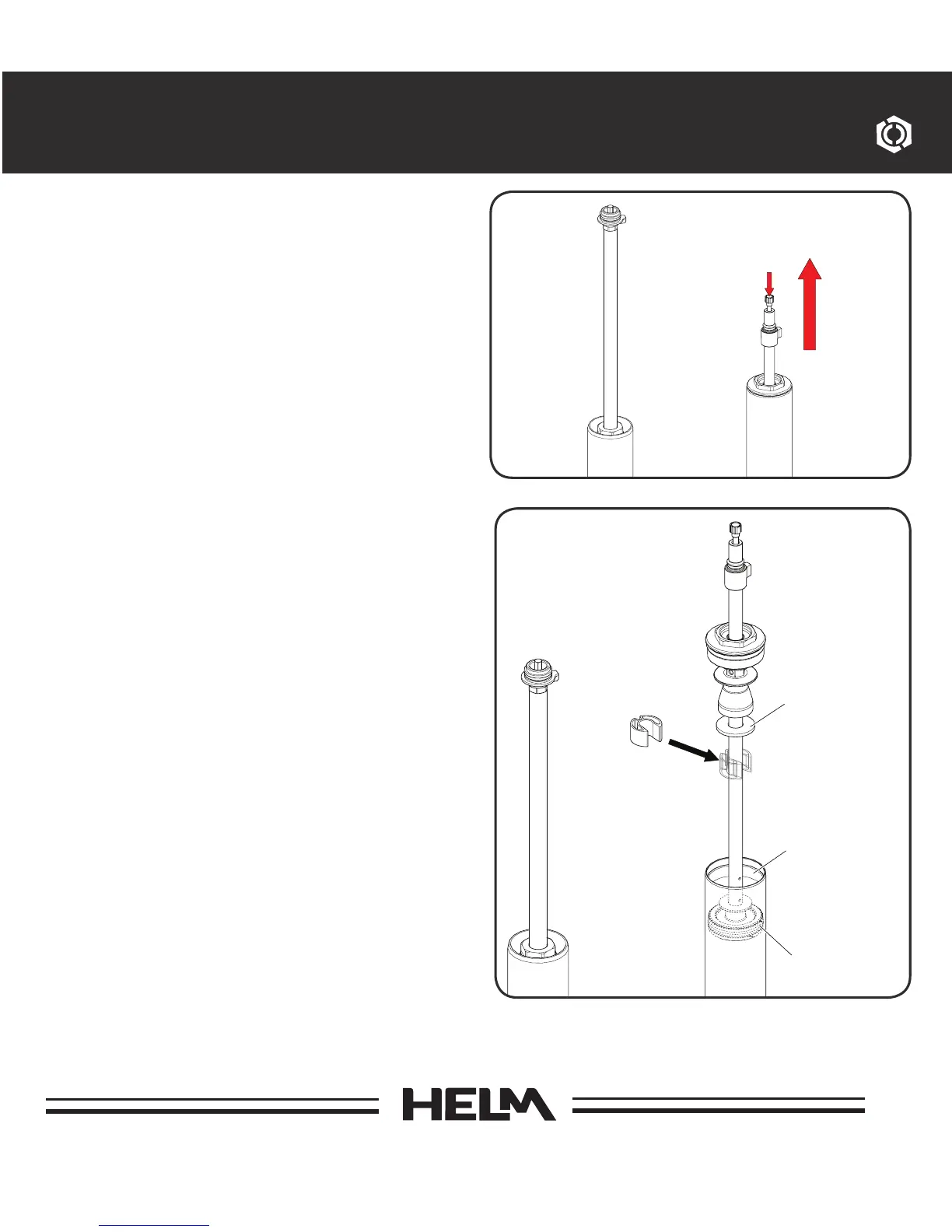 HELM