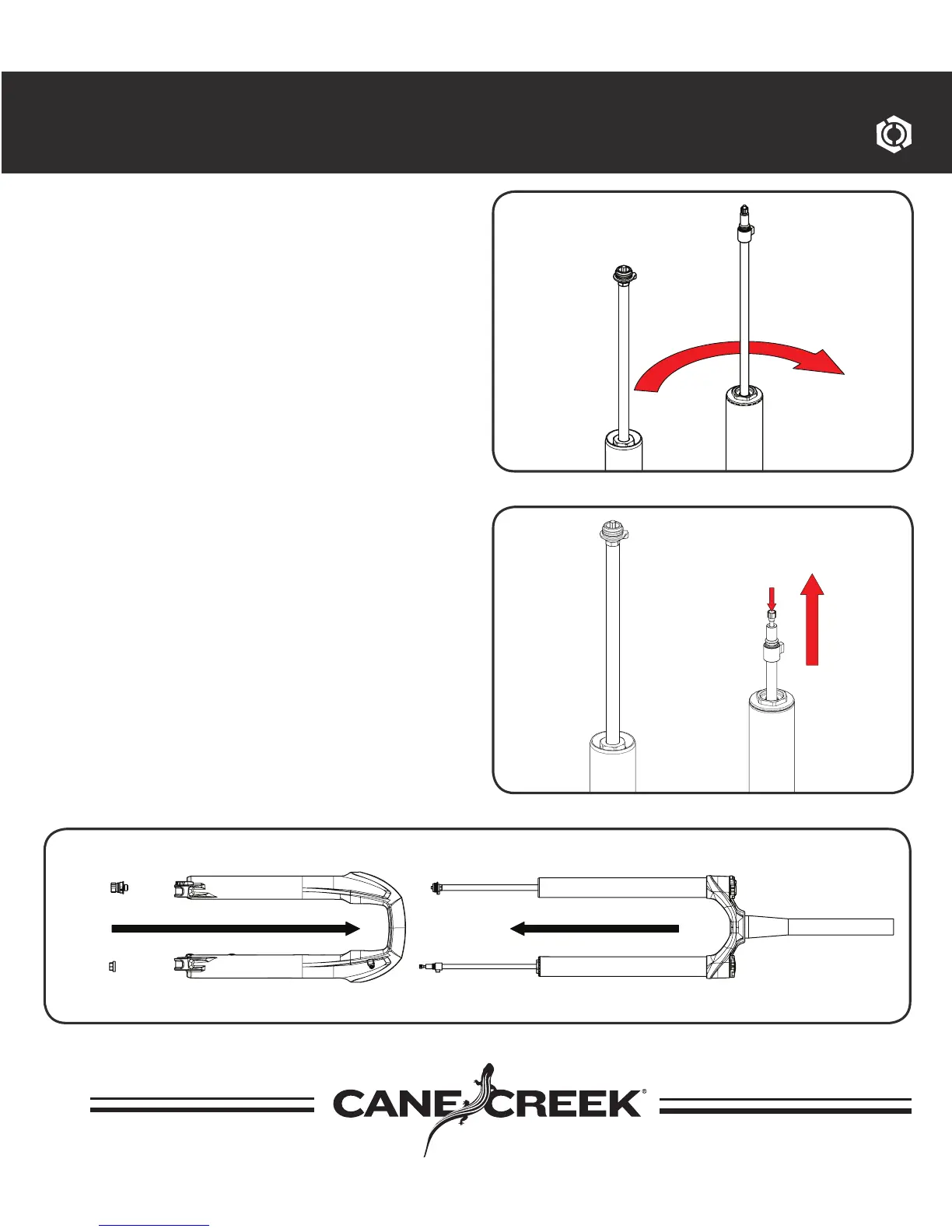 CANE CREEK®