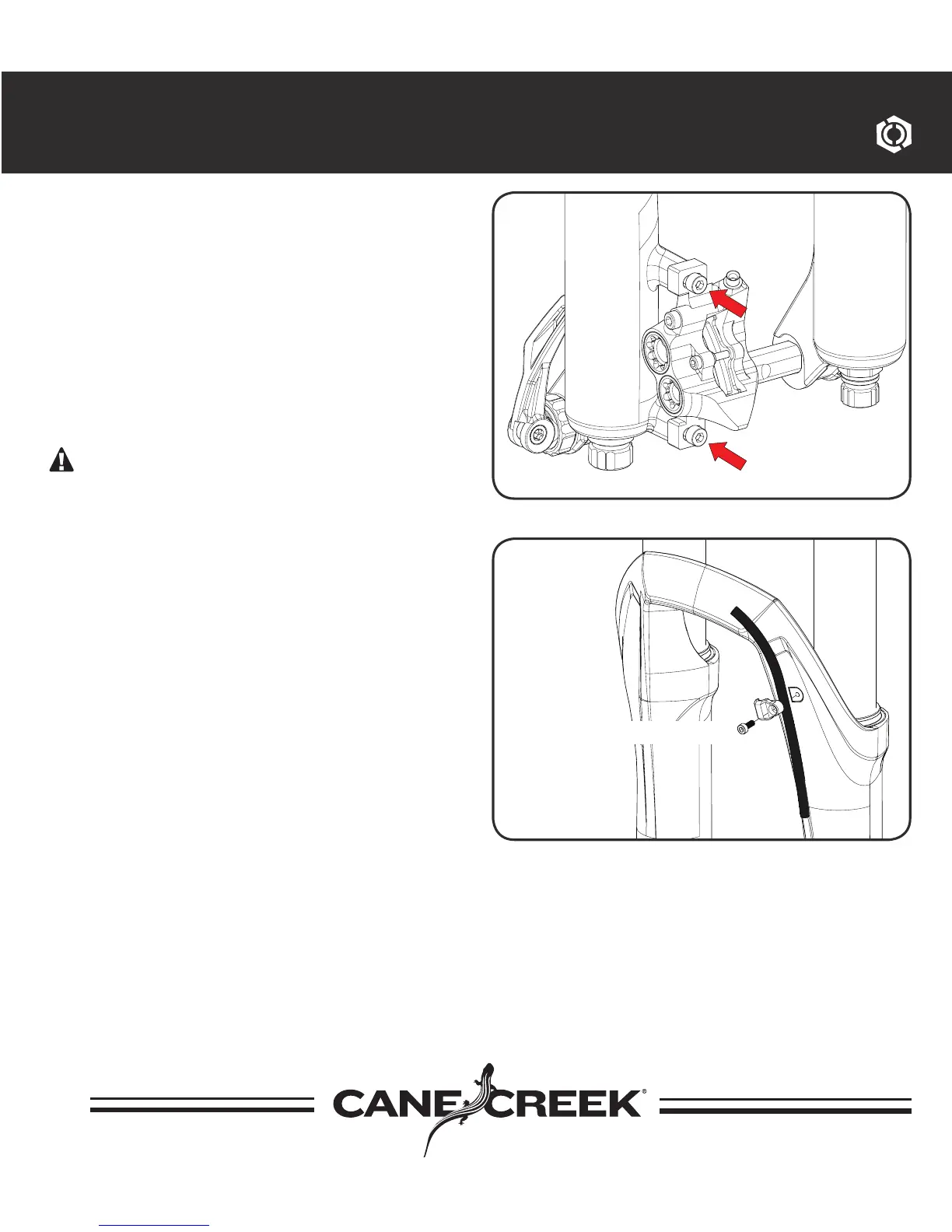 CANE CREEK®