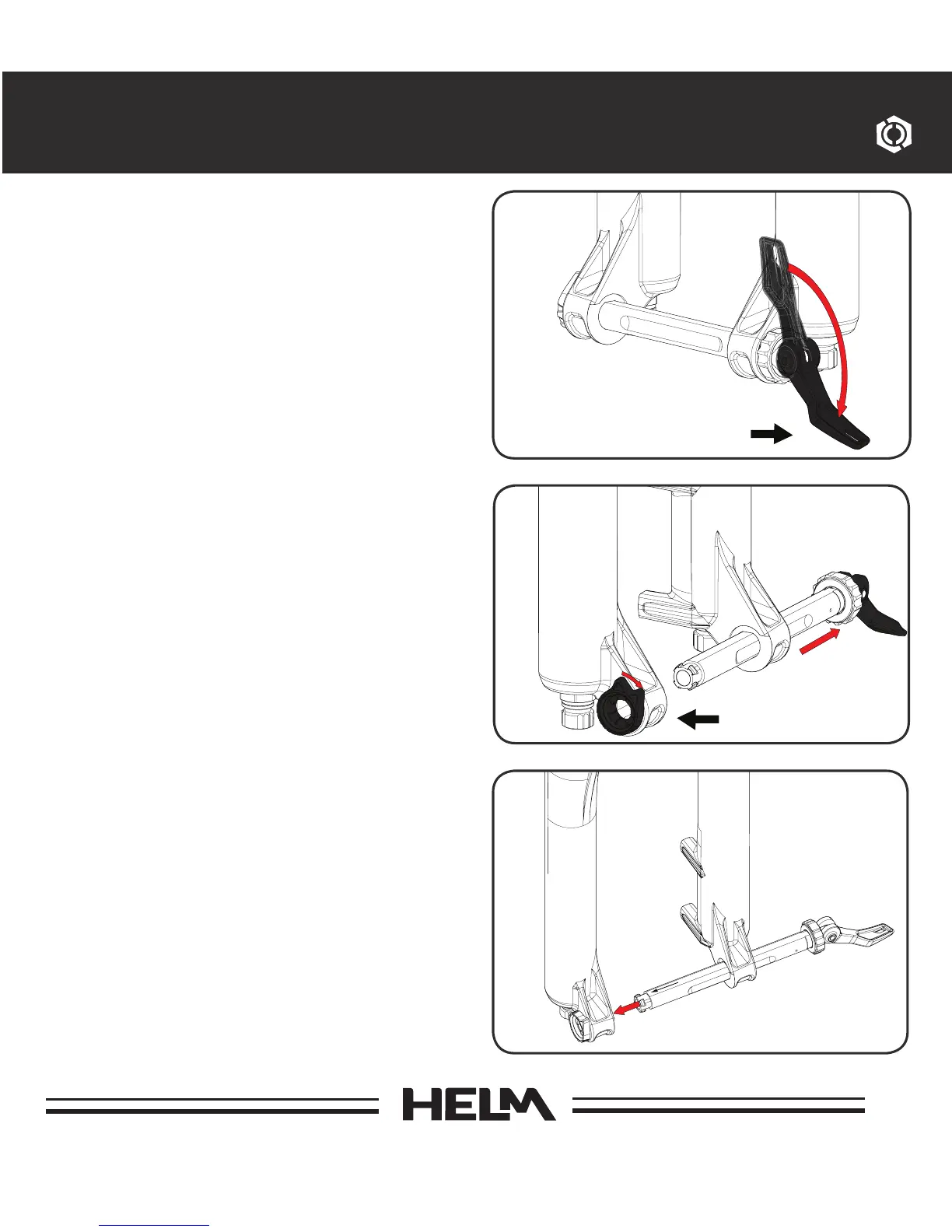 HELM