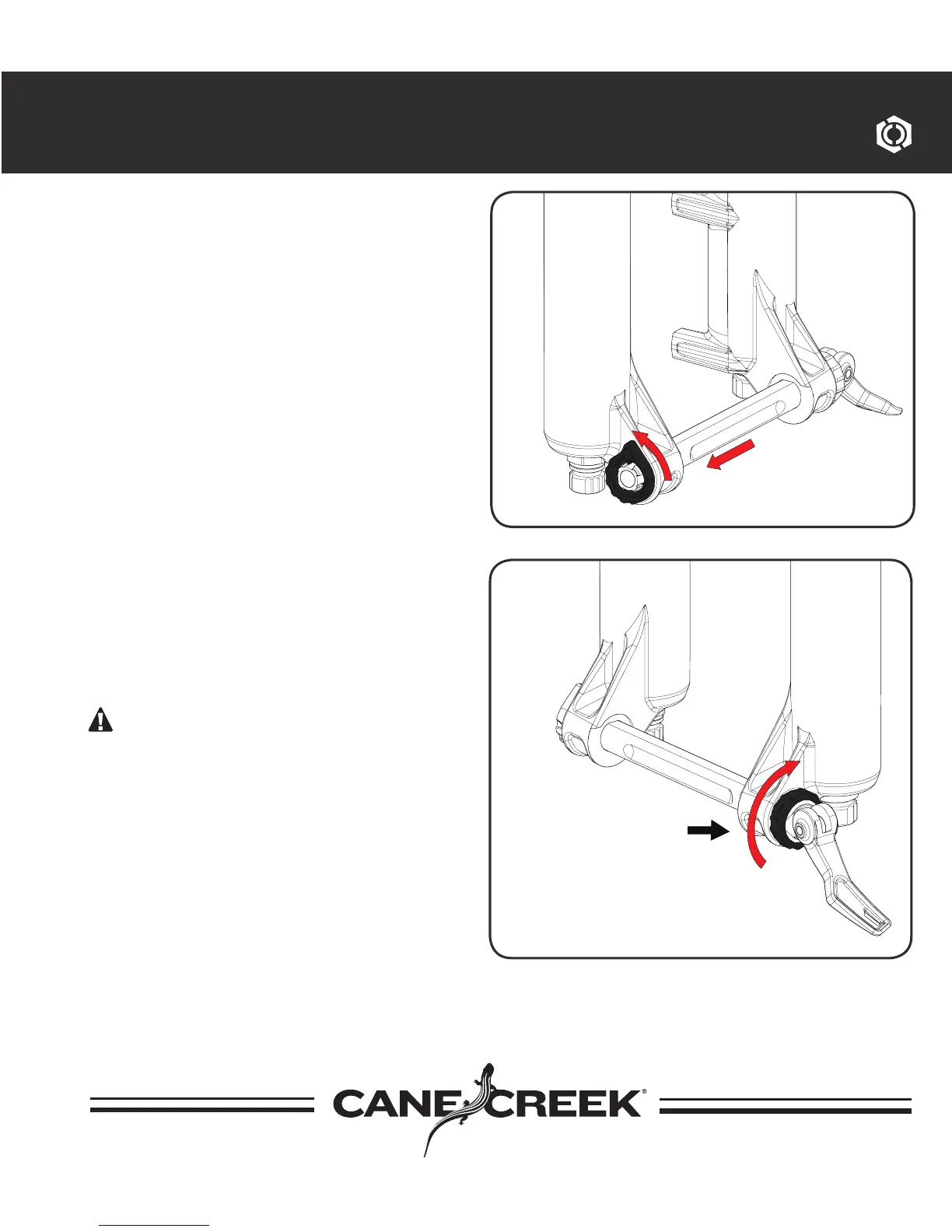 CANE CREEK®