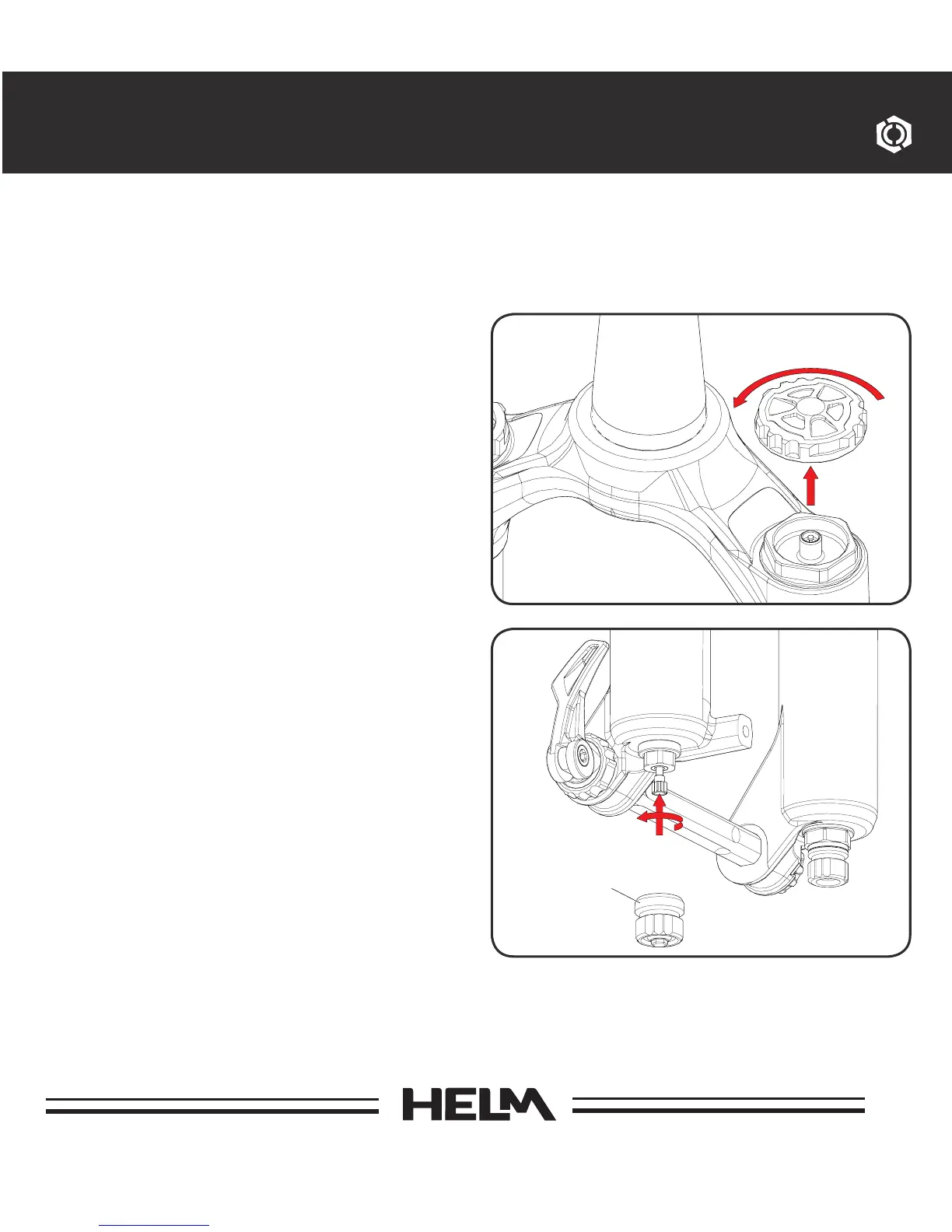 HELM