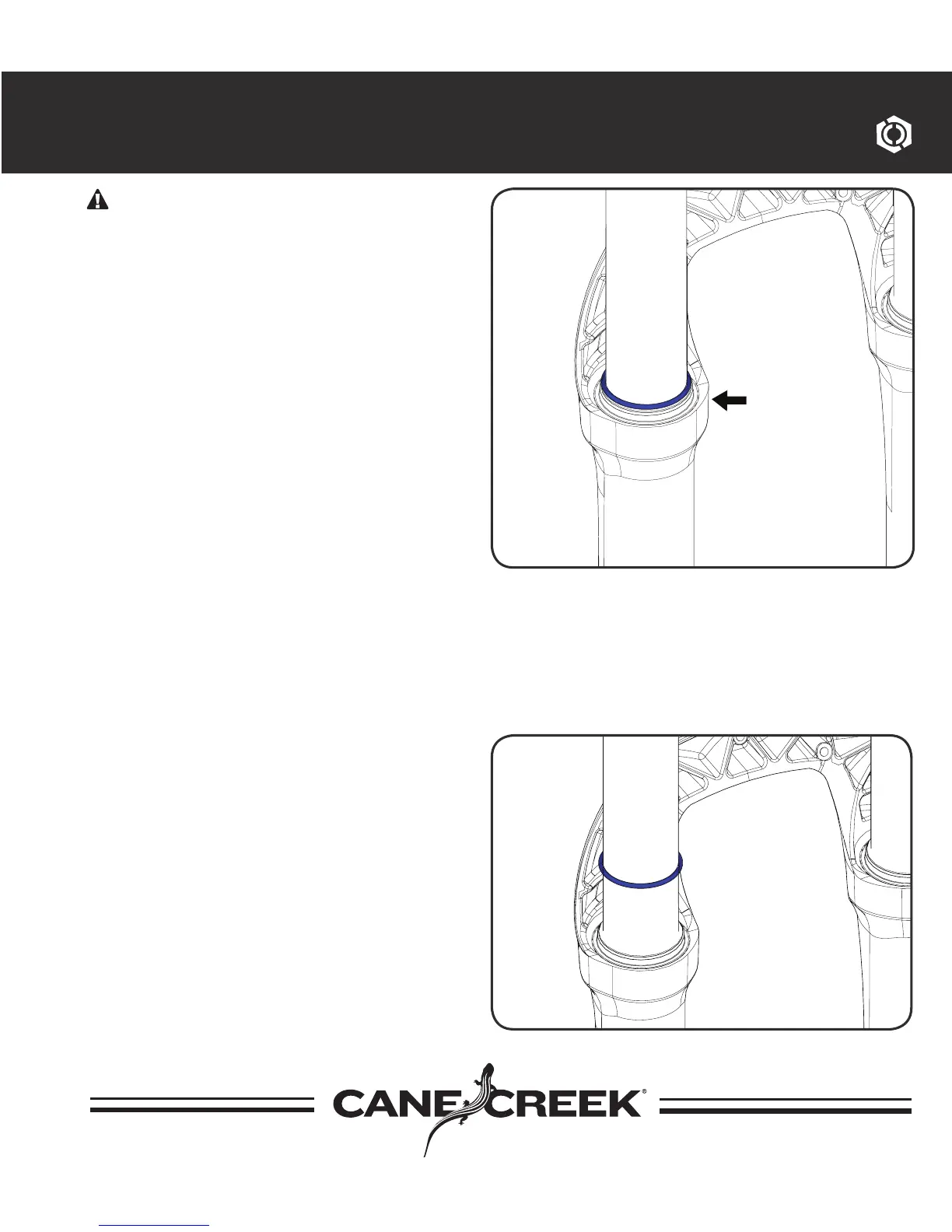 CANE CREEK®