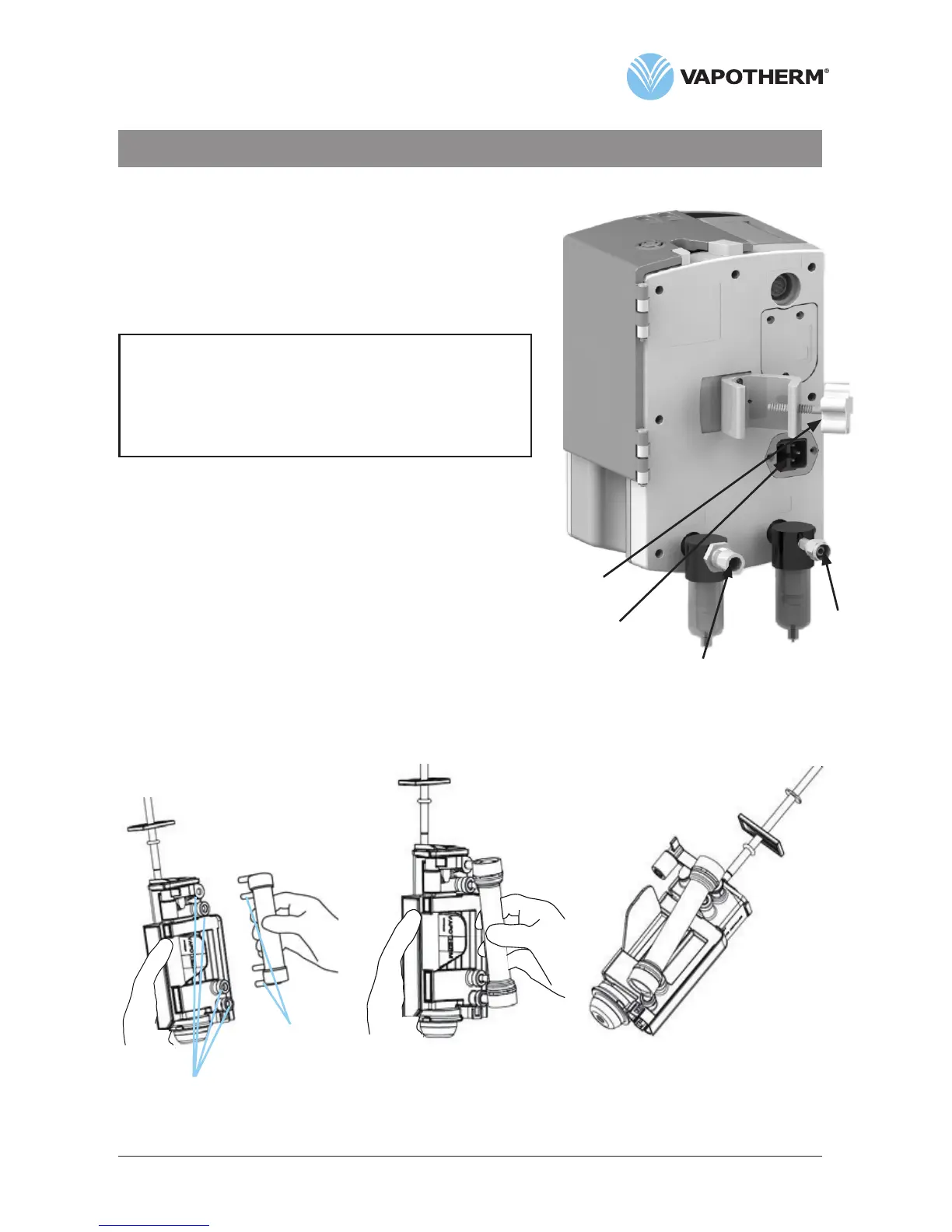 VAPOTHERM®