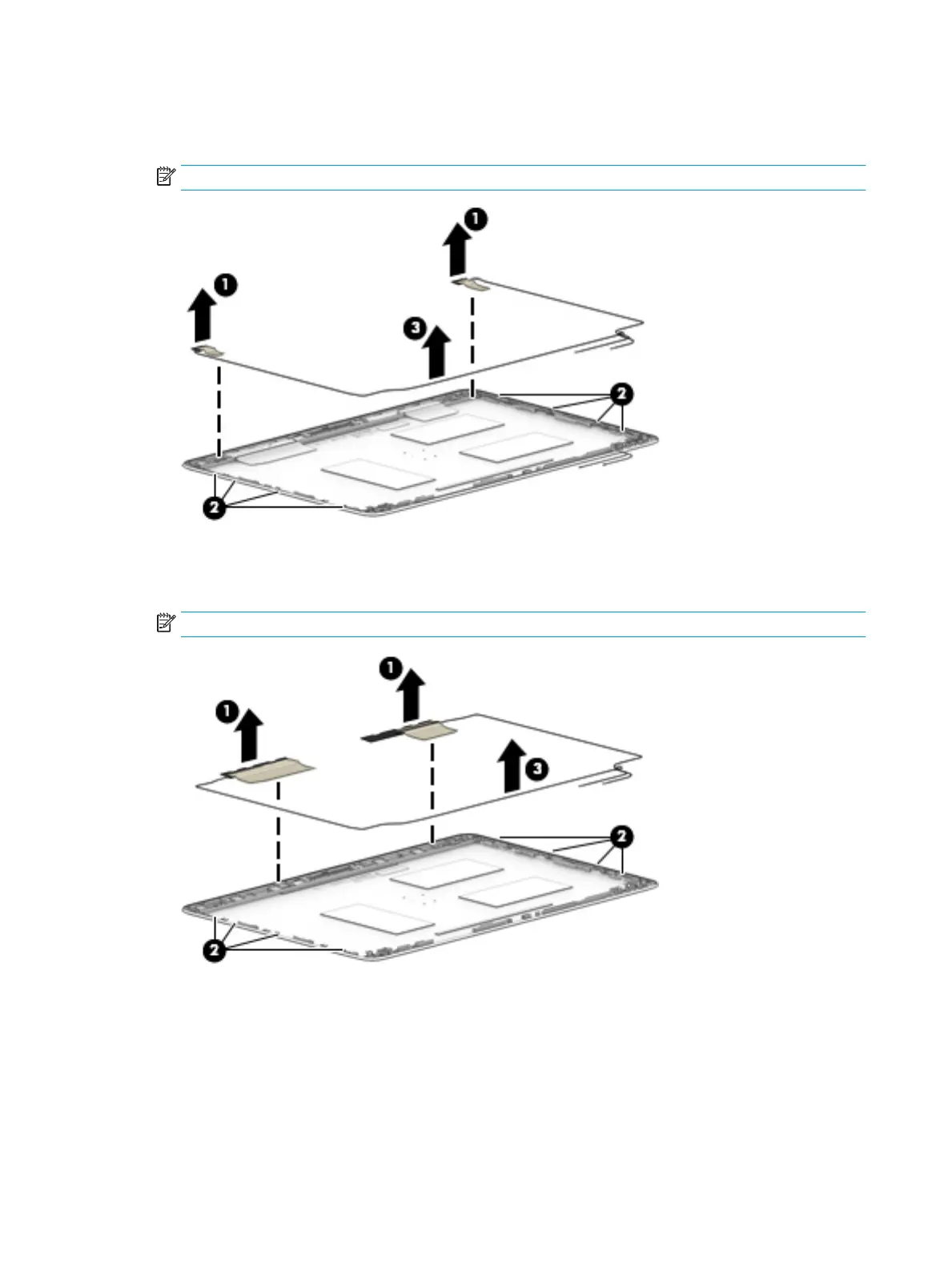 1

1

3

2

2

1

1

3

2

2