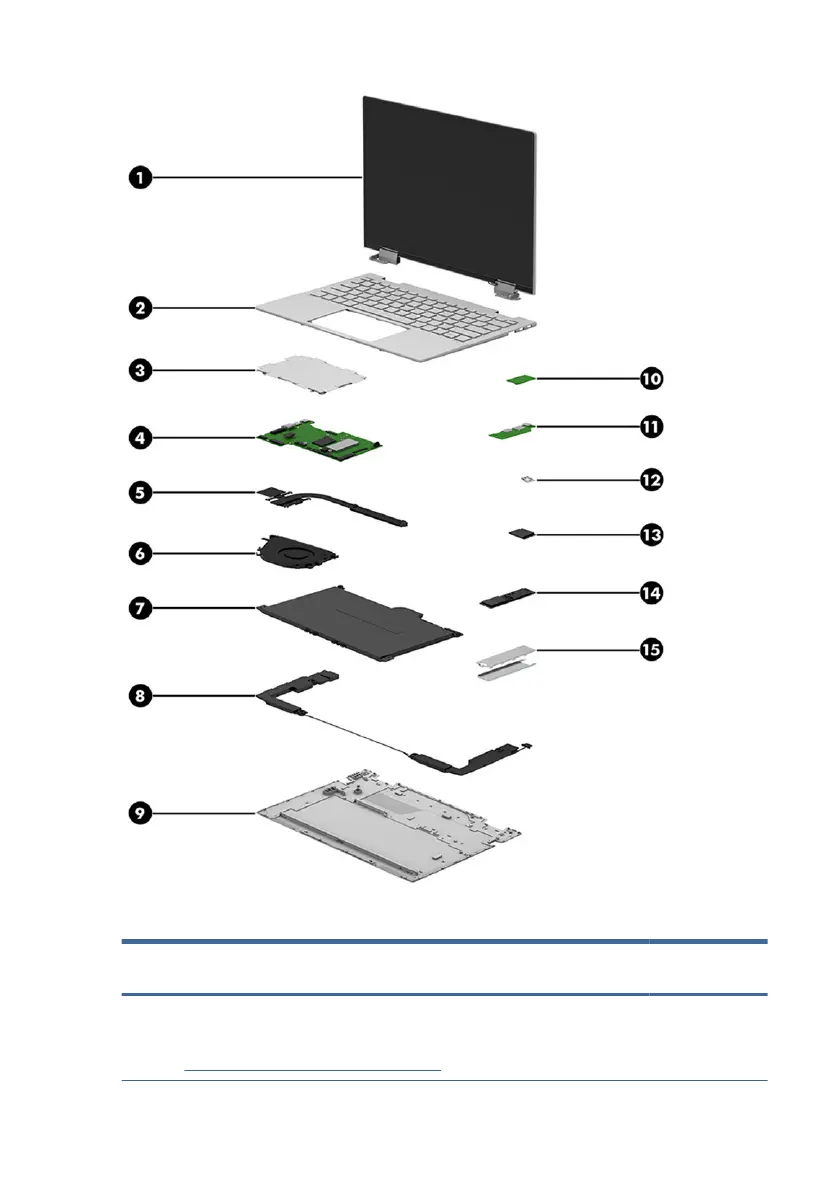 1
2
3
4
5
6
7
8
9
10
11
12
13
14
15