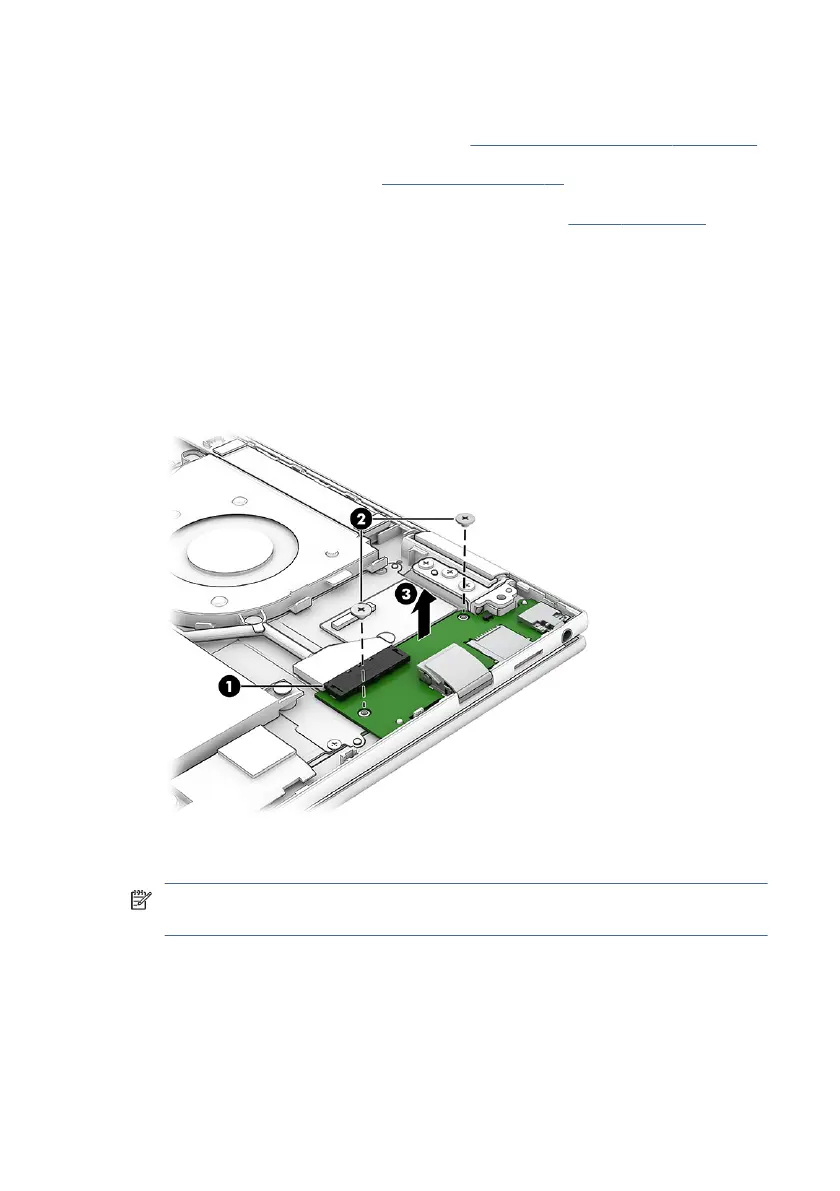 1

2

3