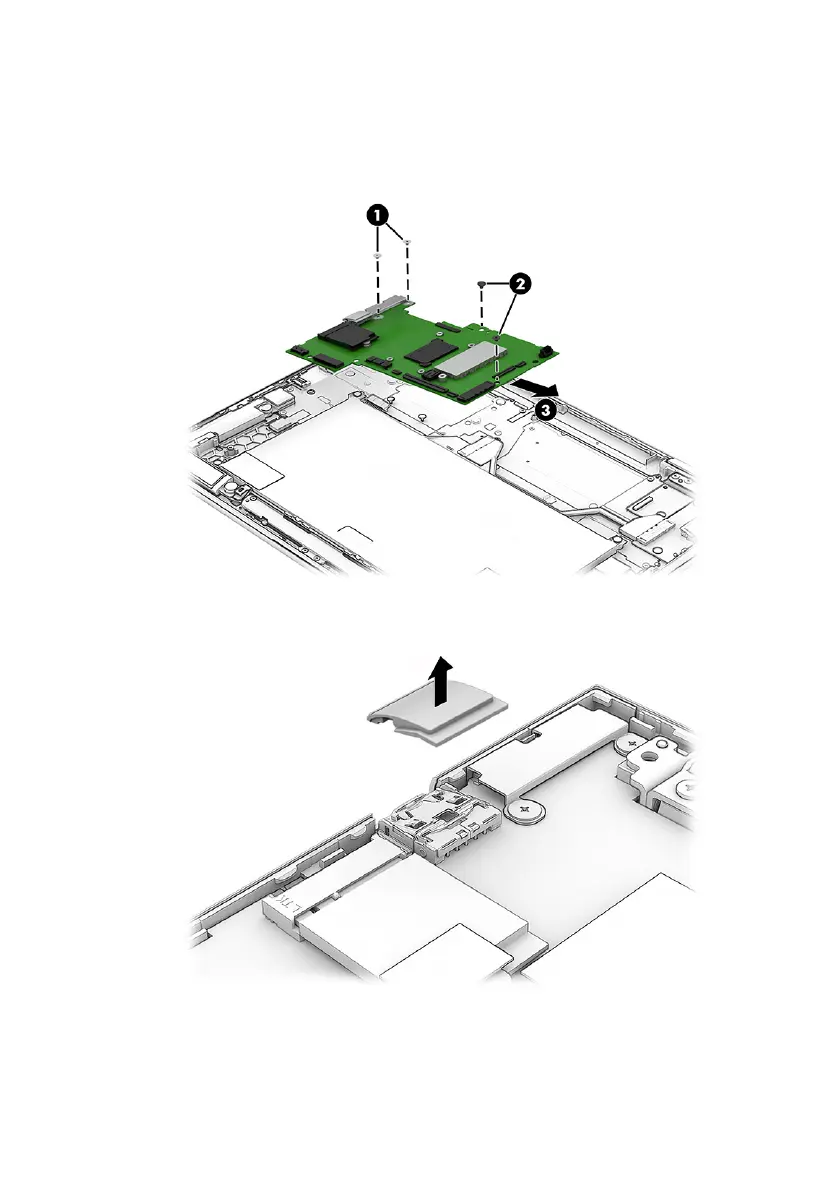 1
2
3