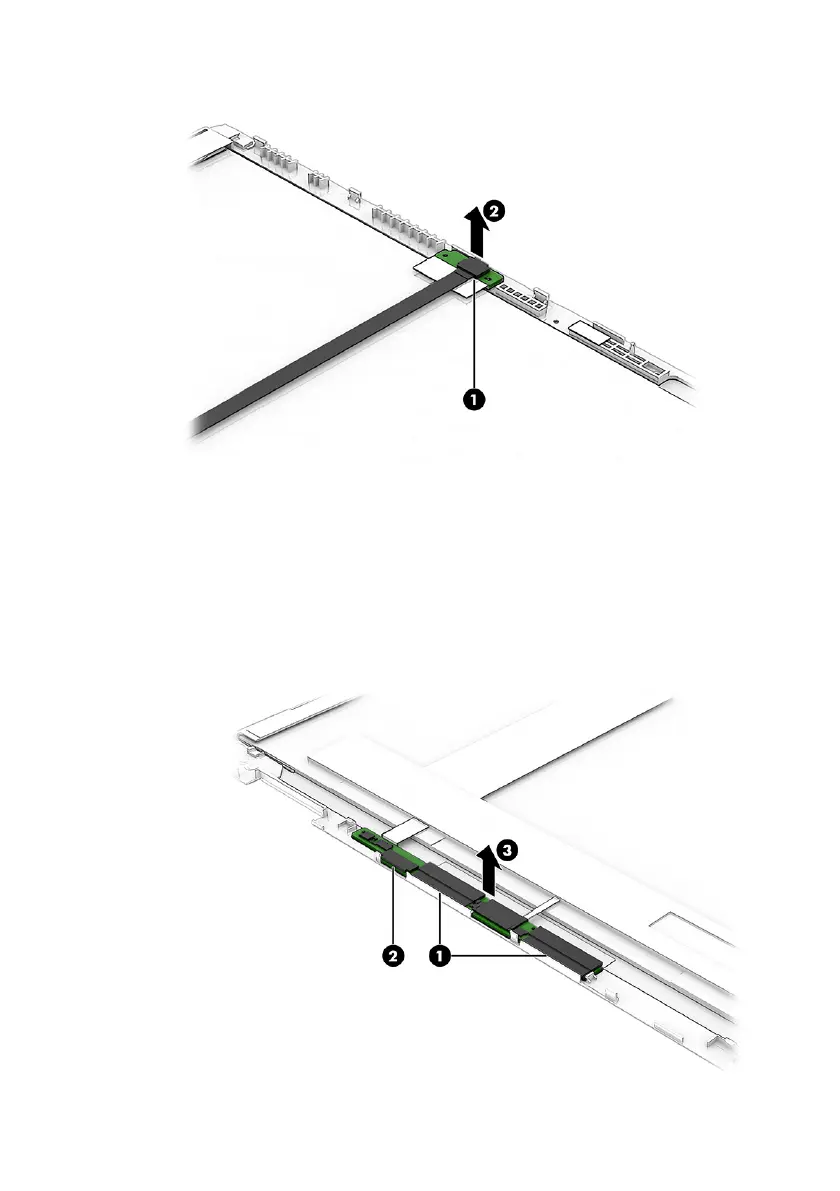 2
1
3
2
1