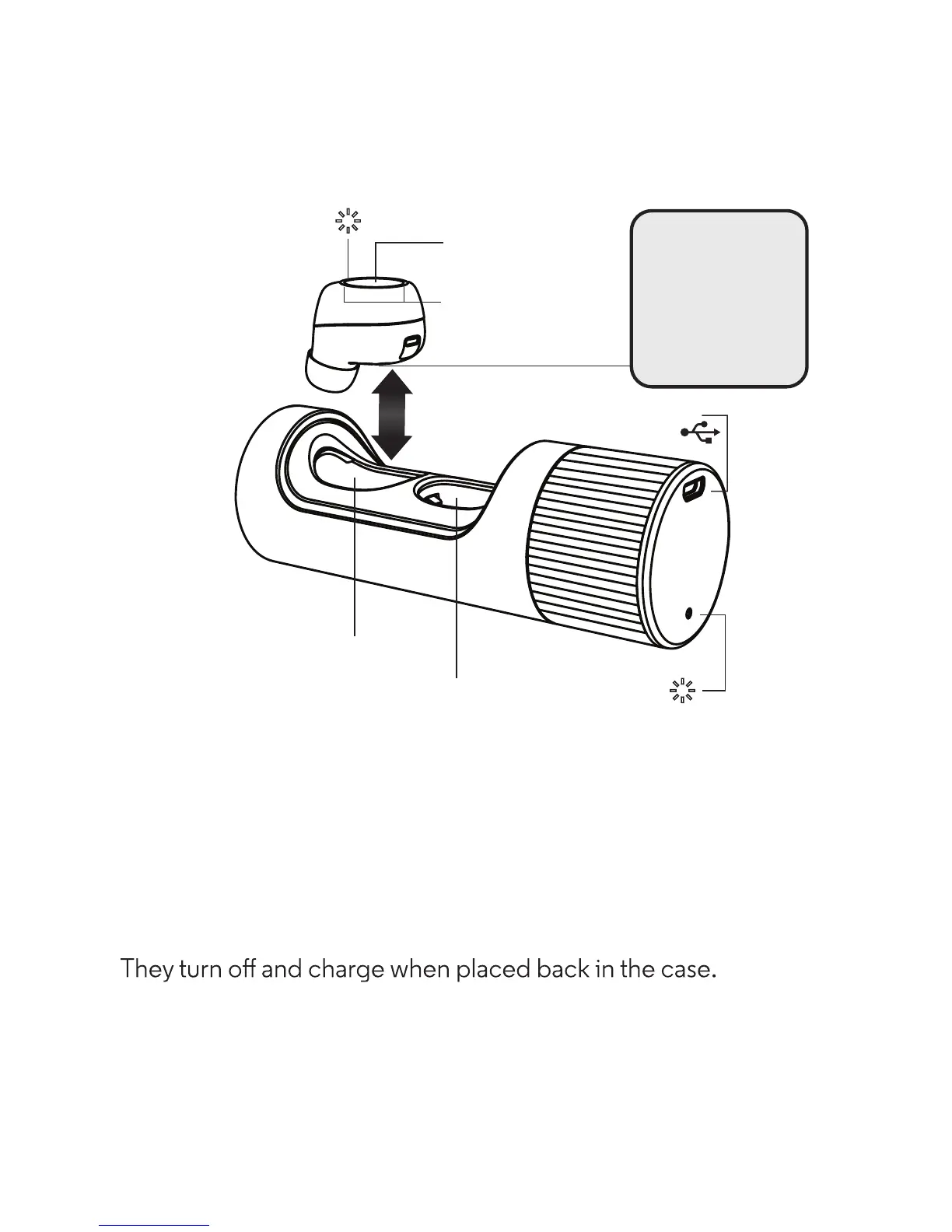 They turn off and charge when placed back in the case.