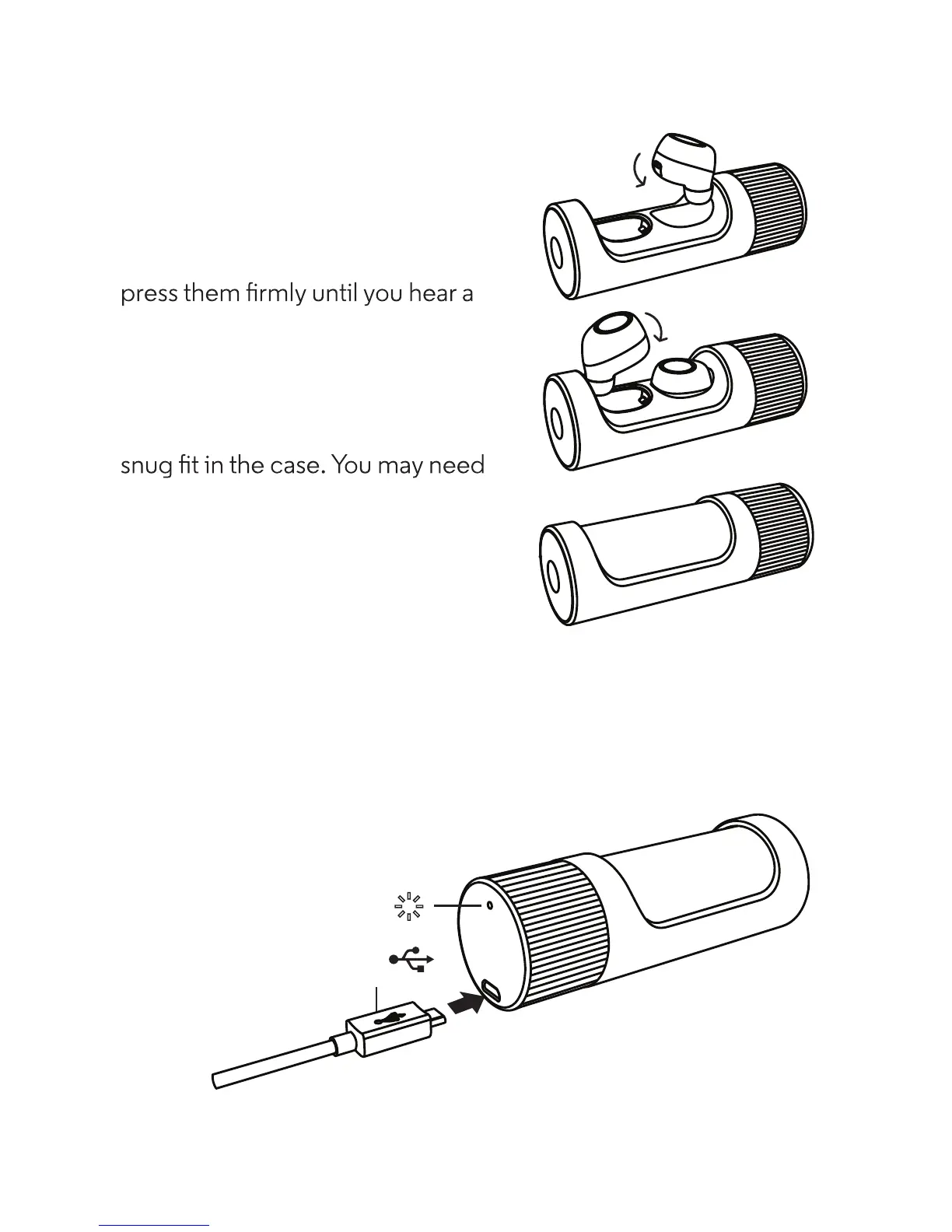 press them firmly until you hear a

snug fit in the case. You may need