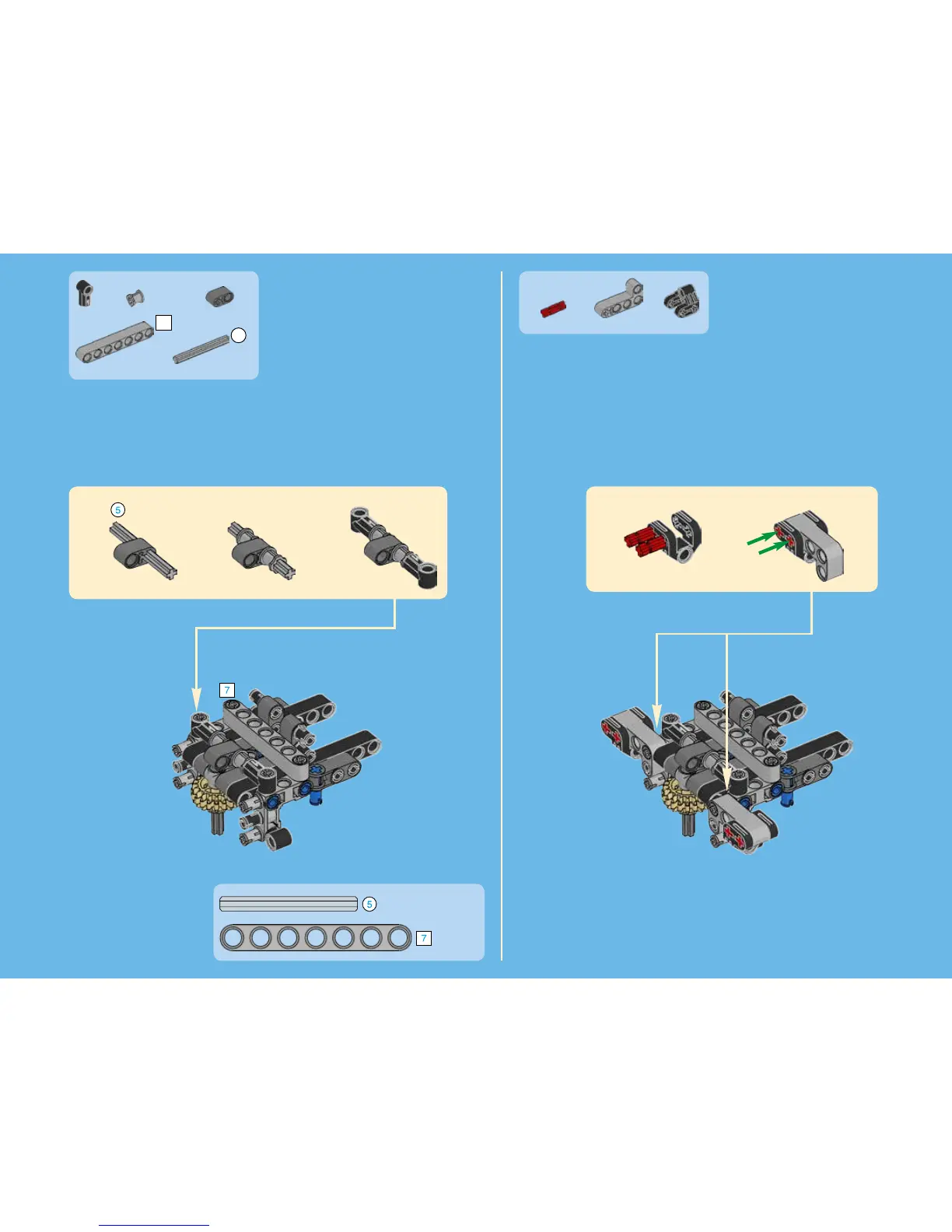 5

7

5

7