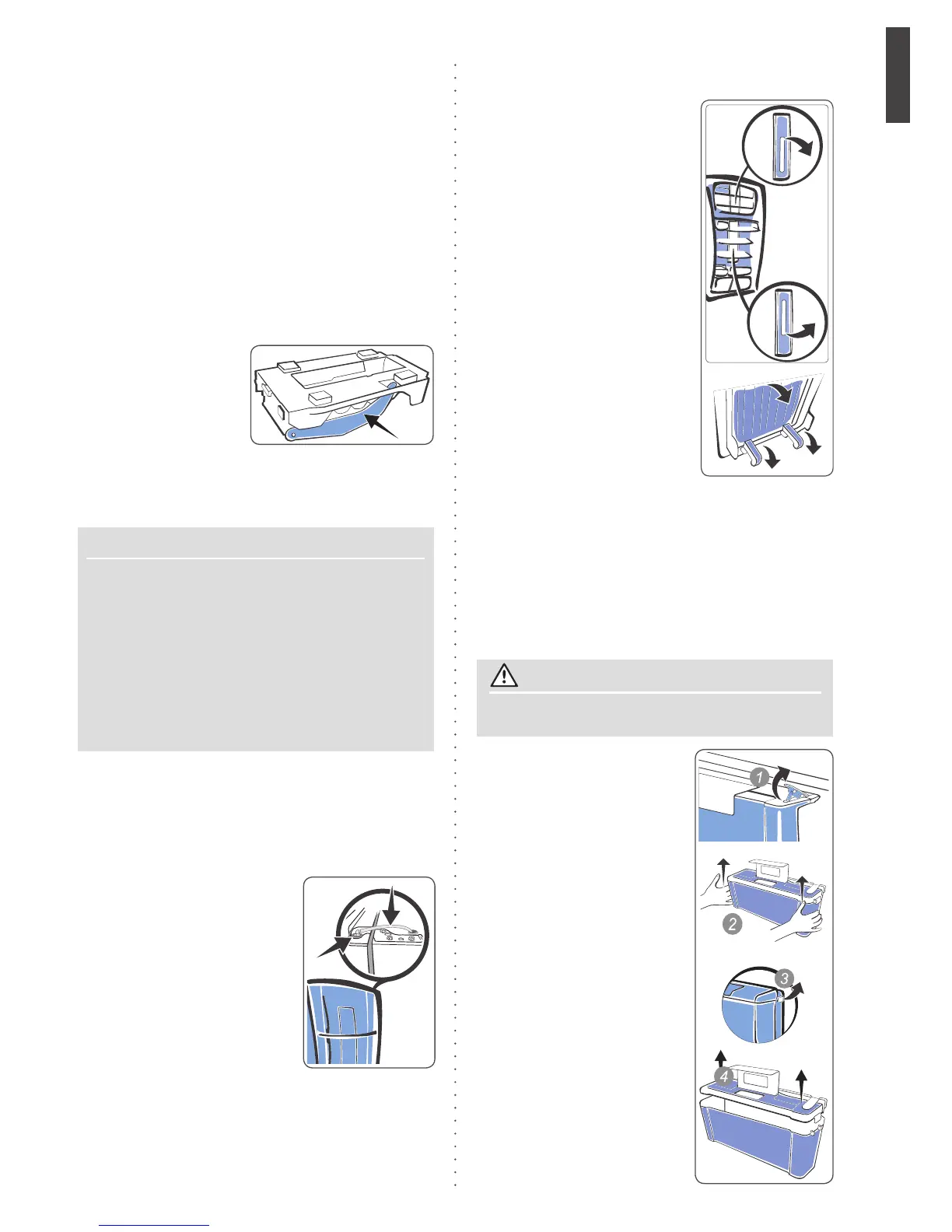 1
2
3
4